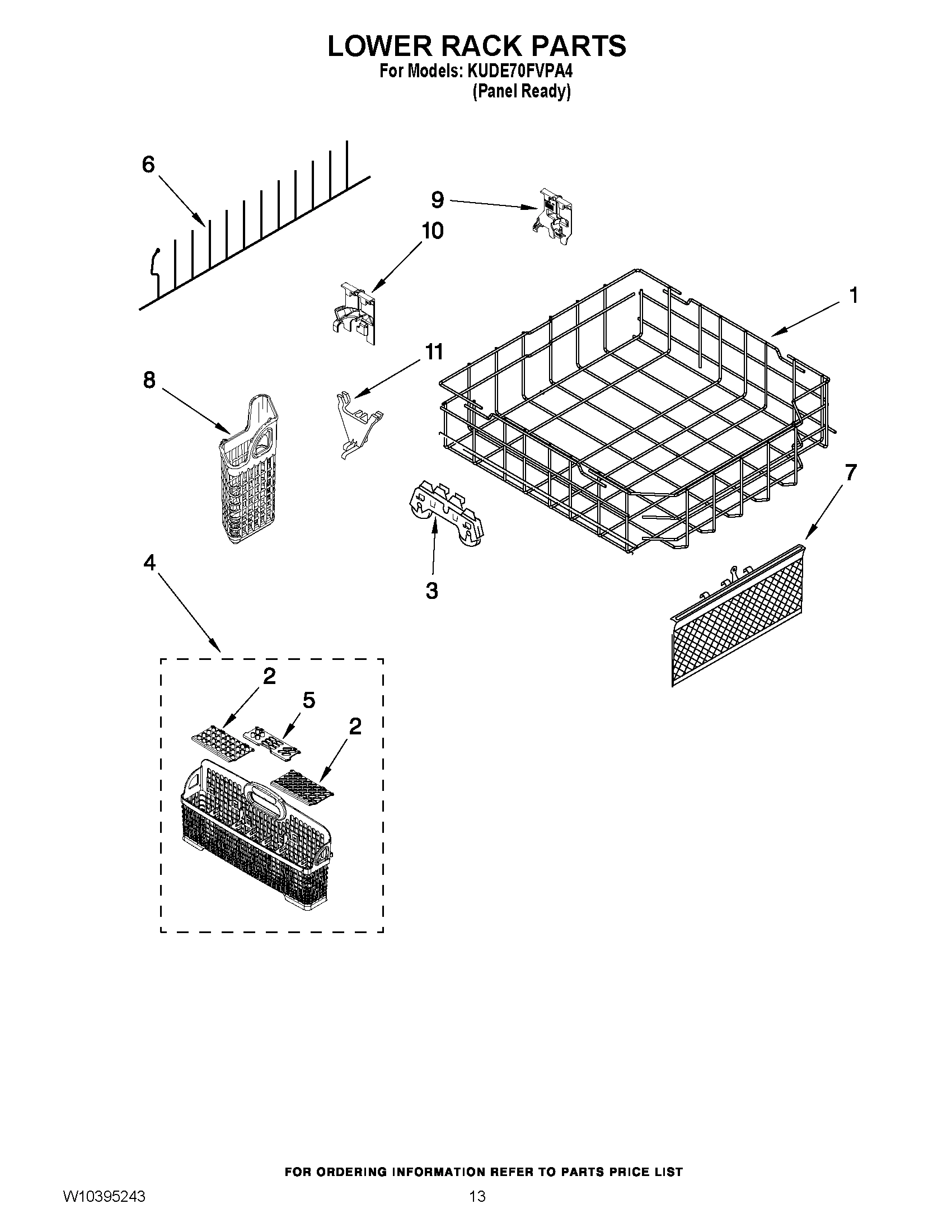 LOWER RACK PARTS
For Models: KUDE70FVPA4
(Panel Ready)

6
9
10
1
11
8
7
3
4
2
5
2

FOR ORDERING INFORMATION REFER TO PARTS PRICE LIST

W10395243

13