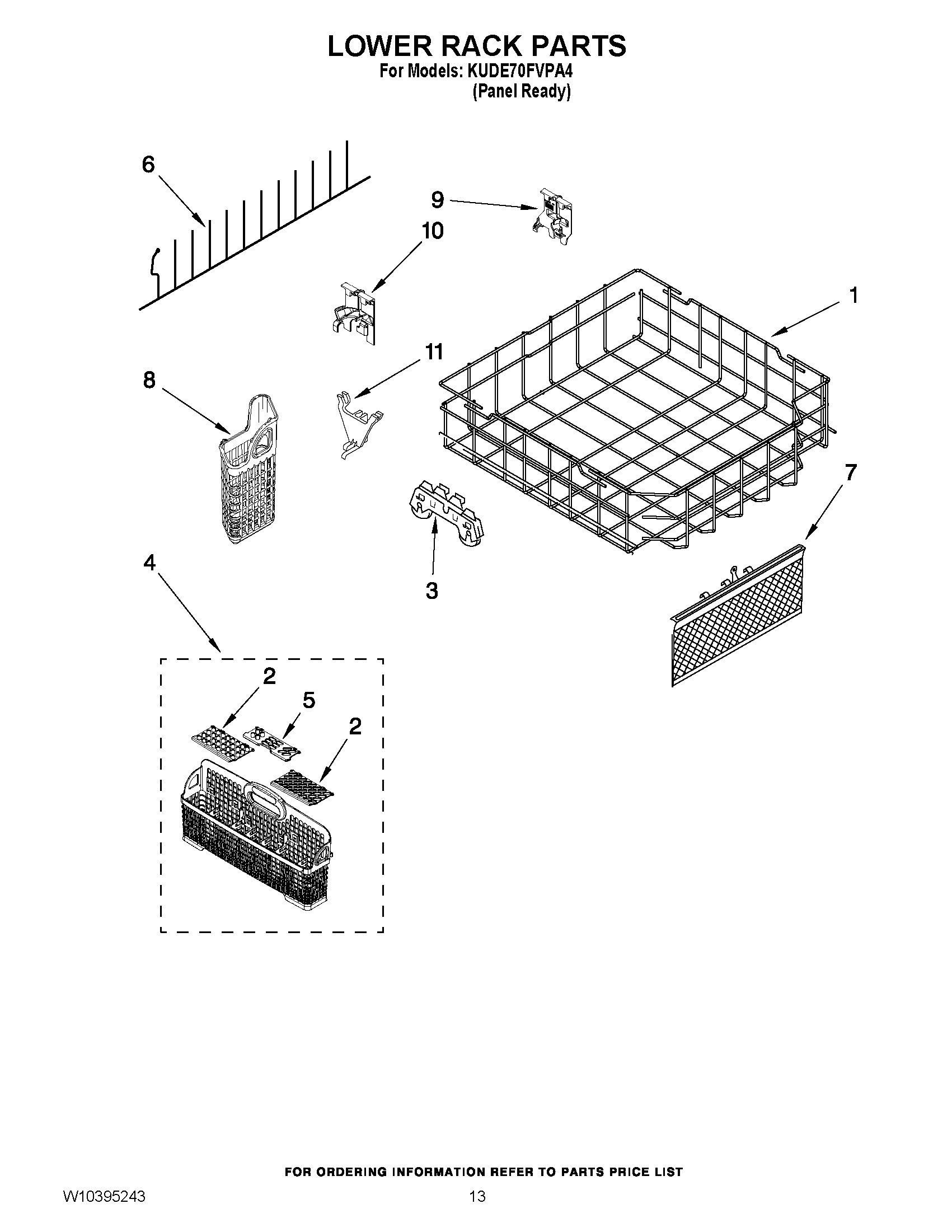 LOWER RACK PARTS
For Models: KUDE70FVPA4
(Panel Ready)

6
9
10
1
11
8
7
3
4
2
5
2

FOR ORDERING INFORMATION REFER TO PARTS PRICE LIST

W10395243

13