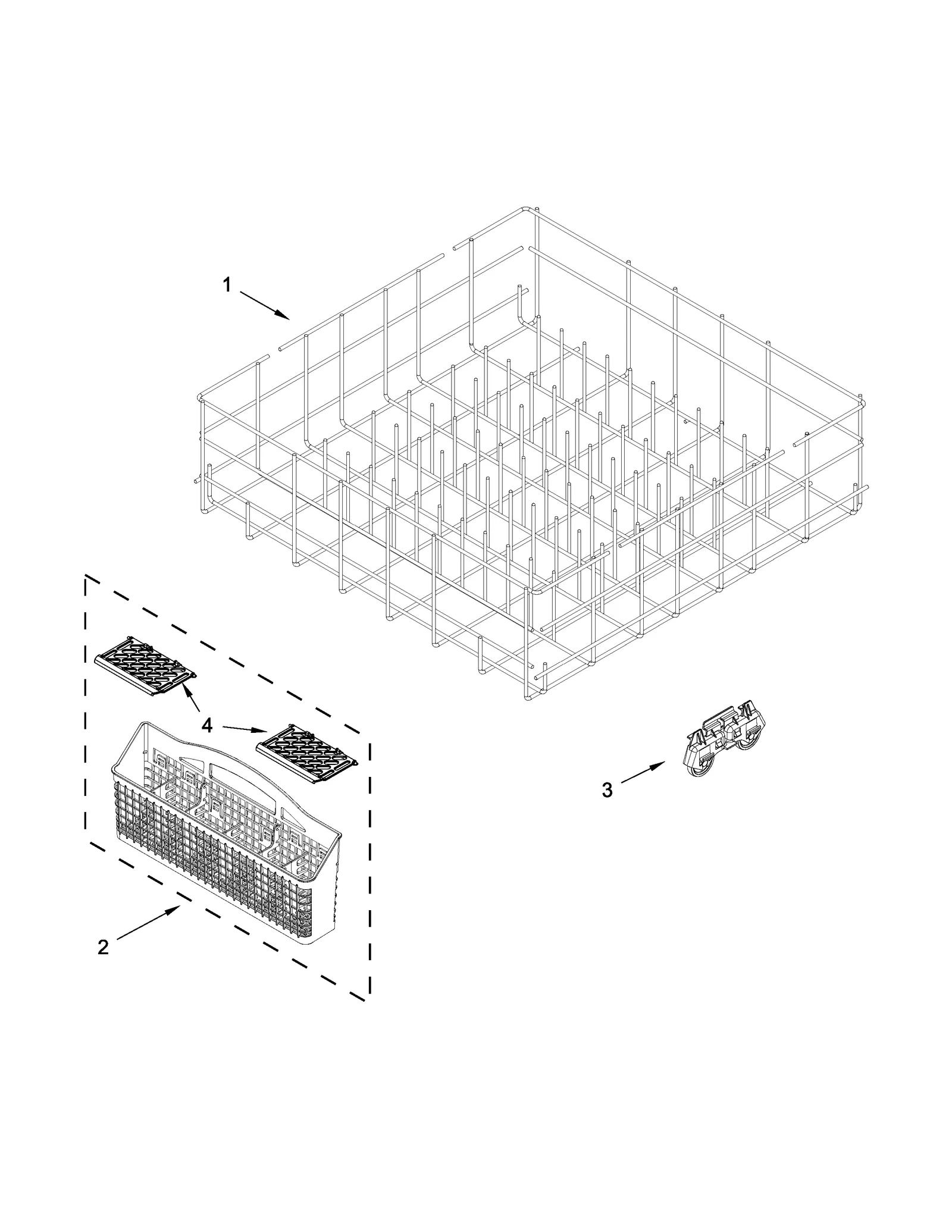 1

4

3

2