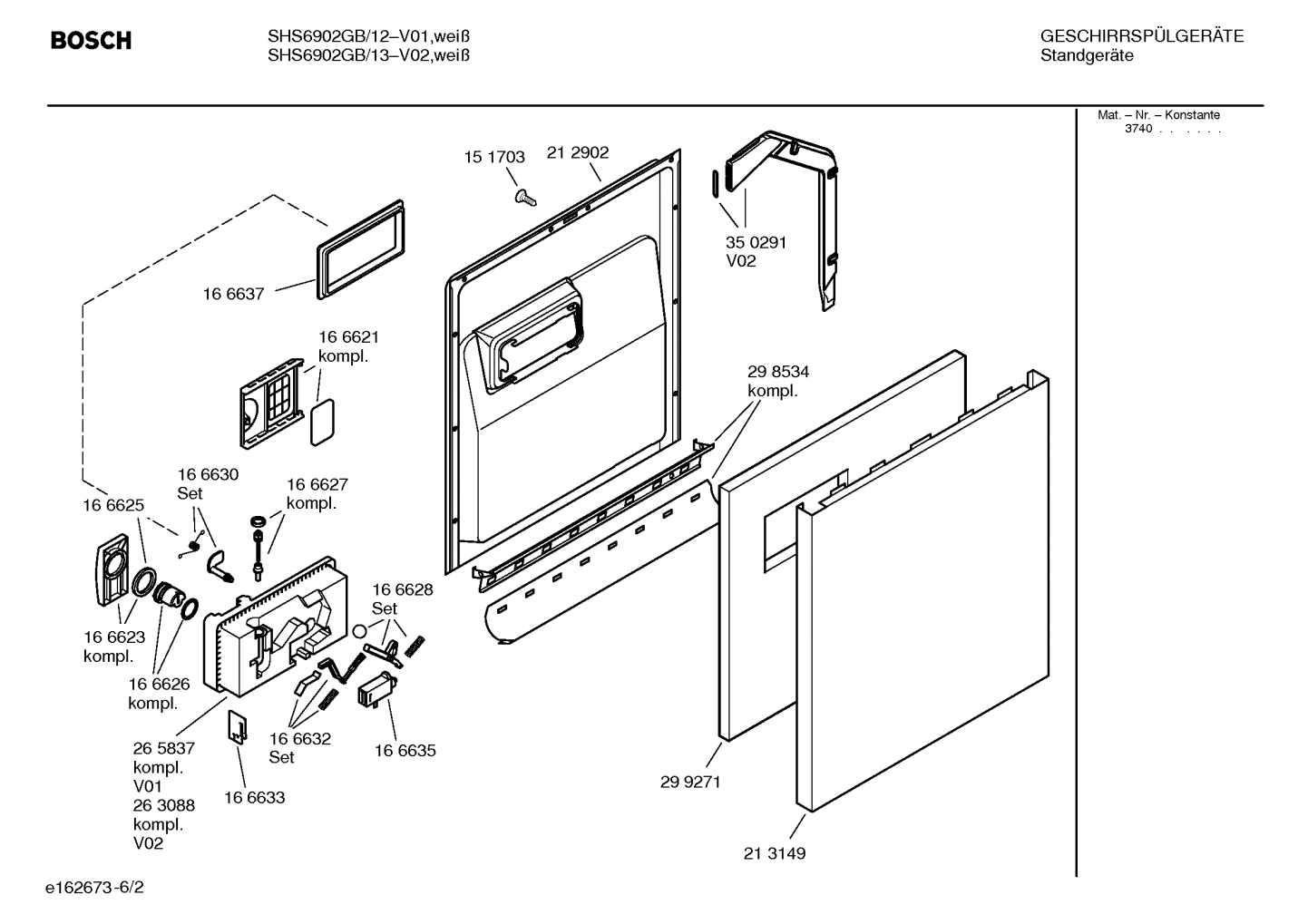 BOSCH

SHS6902GB/12–V01,weiß
SHS6902GB/13–V02,weiß

GESCHIRRSPÜLGERÄTE
Standgeräte

Mat. – Nr. – Konstante
3740 . . . . . .

15 1703
21 2902

35 0291
V02

16 6637

16 6621
kompl.

29 8534
kompl.

16 6630
Set

16 6627
kompl.

16 6625

16 6628
Set

16 6623
kompl.

16 6626
kompl.

26 5837
kompl.
V01
26 3088
kompl.
V02

16 6632
Set

16 6635

16 6633

29 9271

21 3149

e162673-6/2