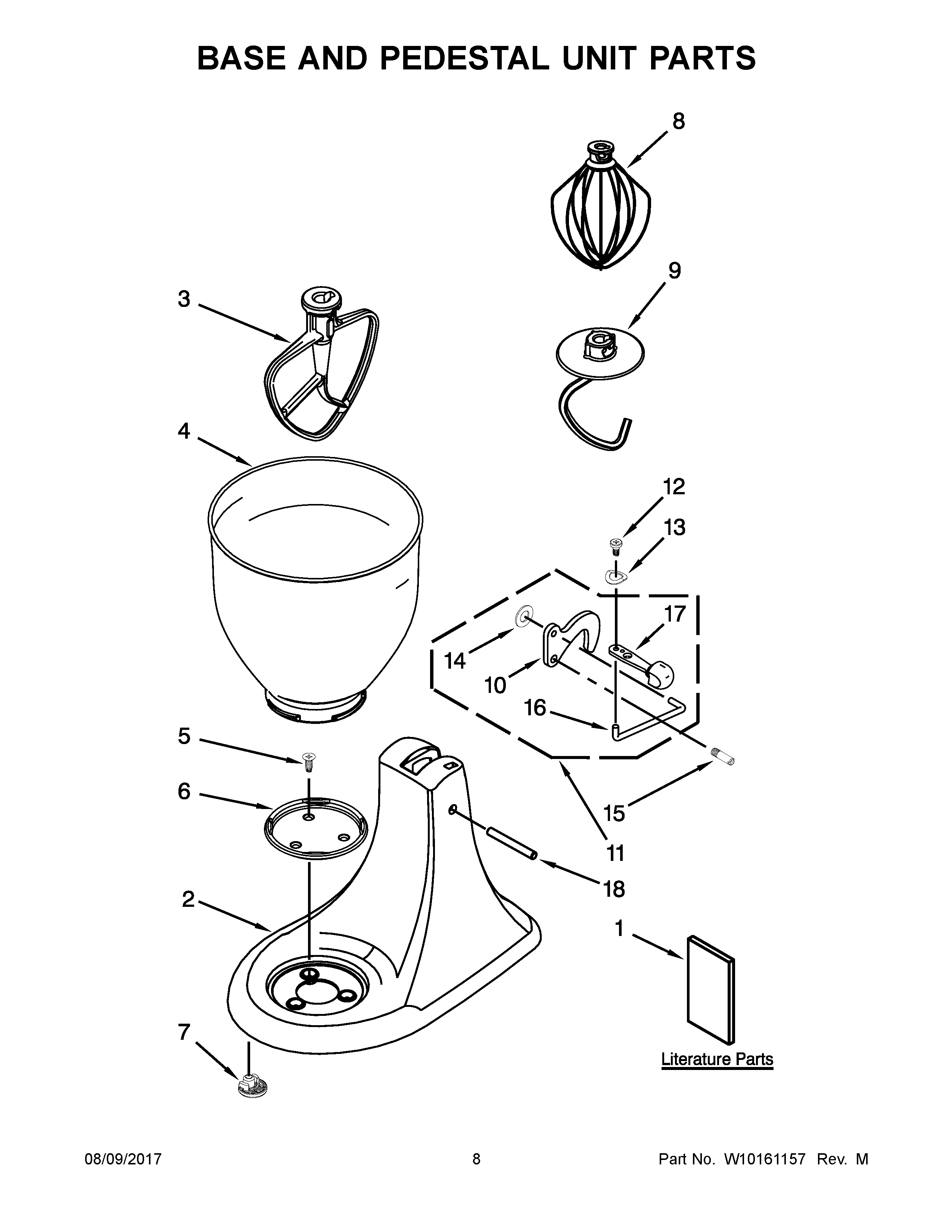 BASE AND PEDESTAL UNIT PARTS

8

9

3

4

12

13

17

14

10

16

5

6

15

11

18

2

1

7

Literature Parts

08/09/2017

8

Part No. W10161157 Rev. M