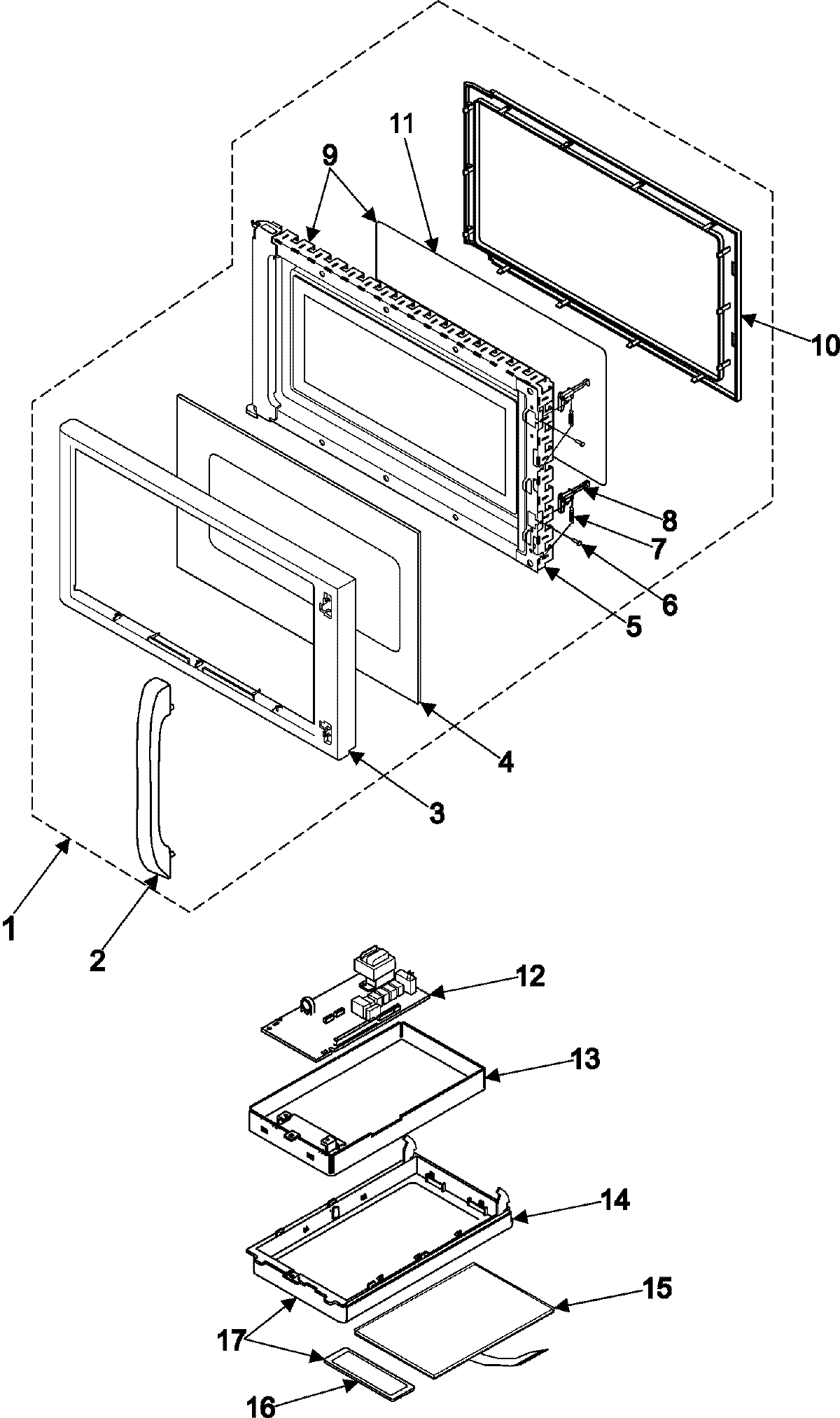 11
9
10
8
7
6
5
4
3
1
2
12
13
14
15
17
16