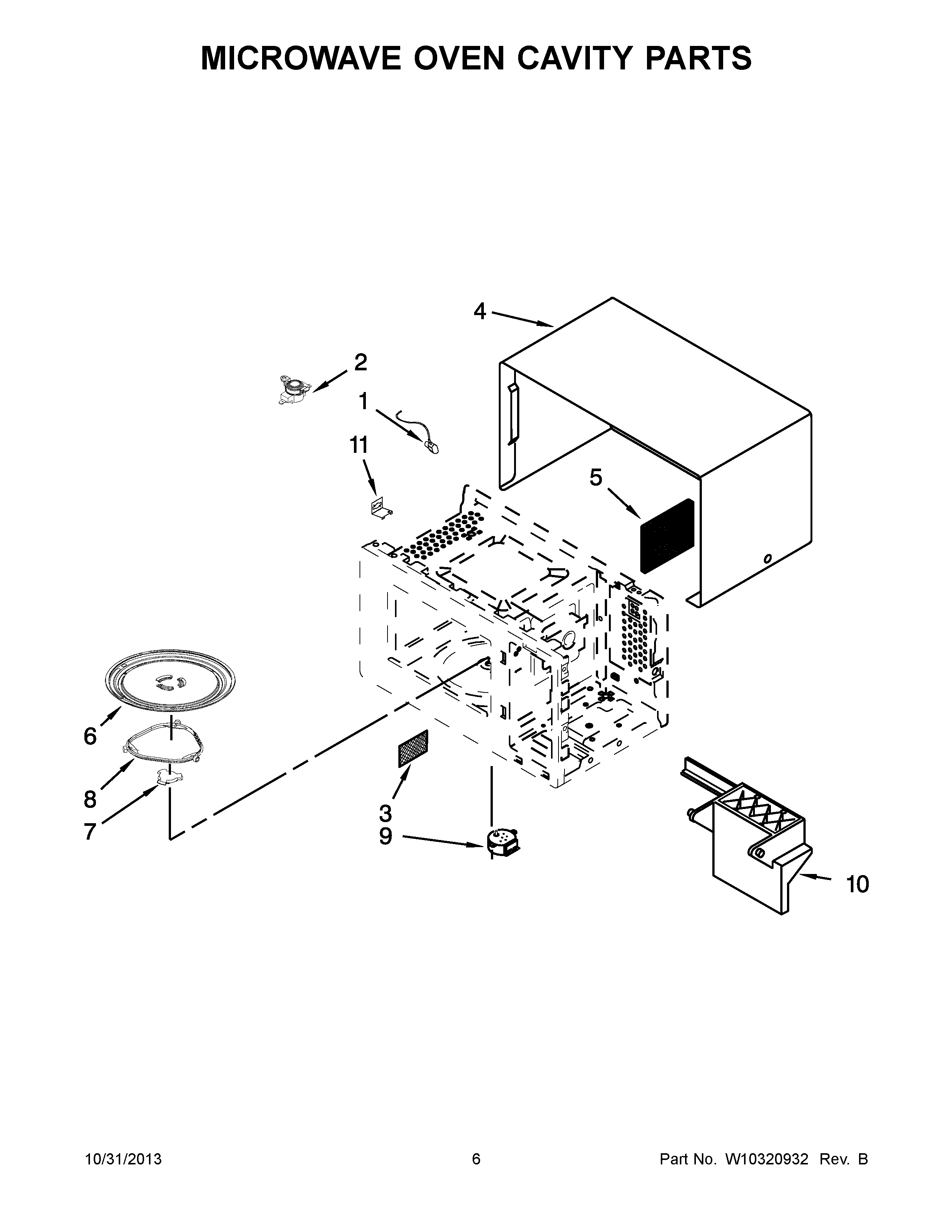 MICROWAVE OVEN CAVITY PARTS

4
2
1
11
5
6
8
7
3
9
10

10/31/2013 6 Part No. W10320932 Rev. B