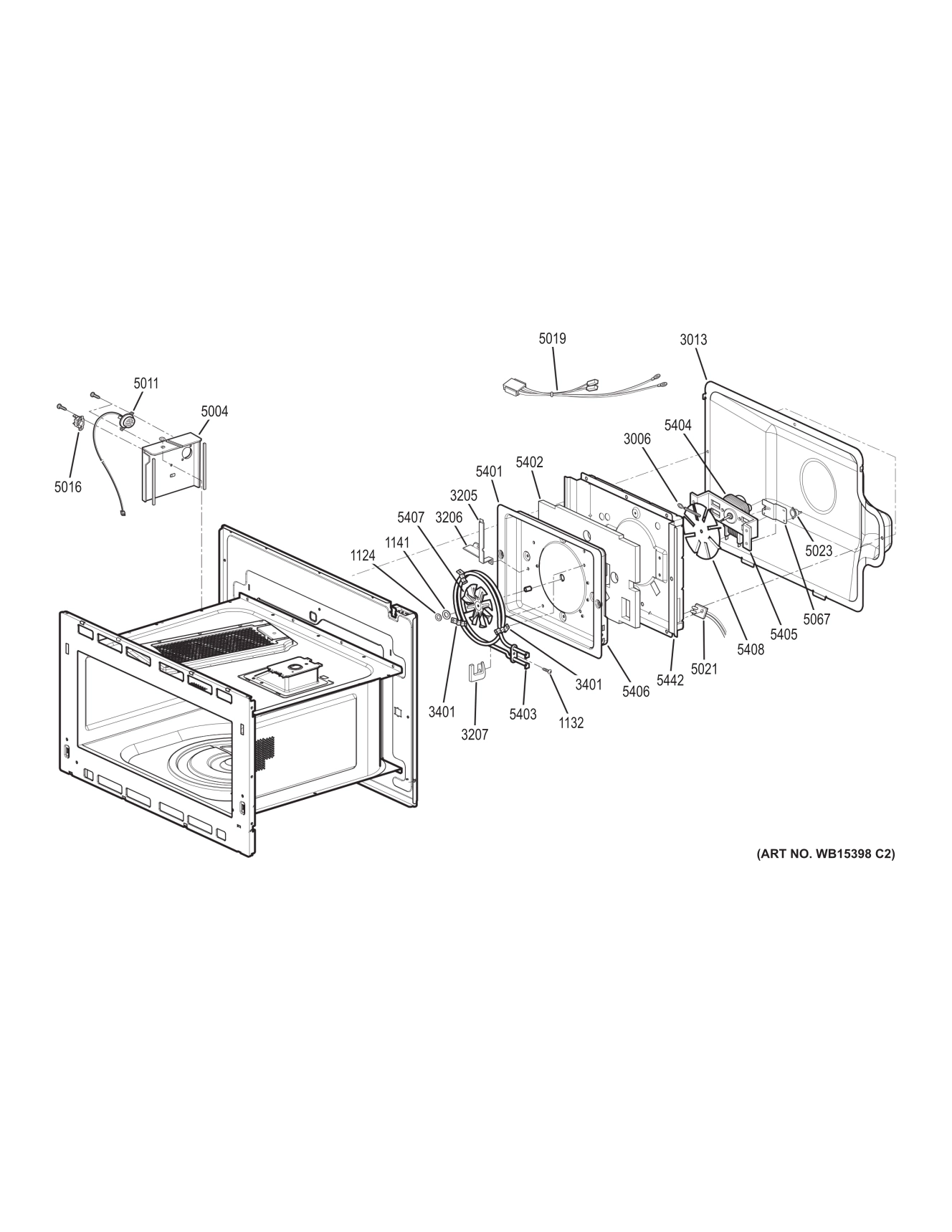 5019
3013
5011
5004
5016
5404
3006
5402
5401
3205
3206
5407
1141
1124
5023
5067
5405
5408
5021
5442
5406
3401
3401
5403
1132
3207
(ART NO. WB15398 C2)