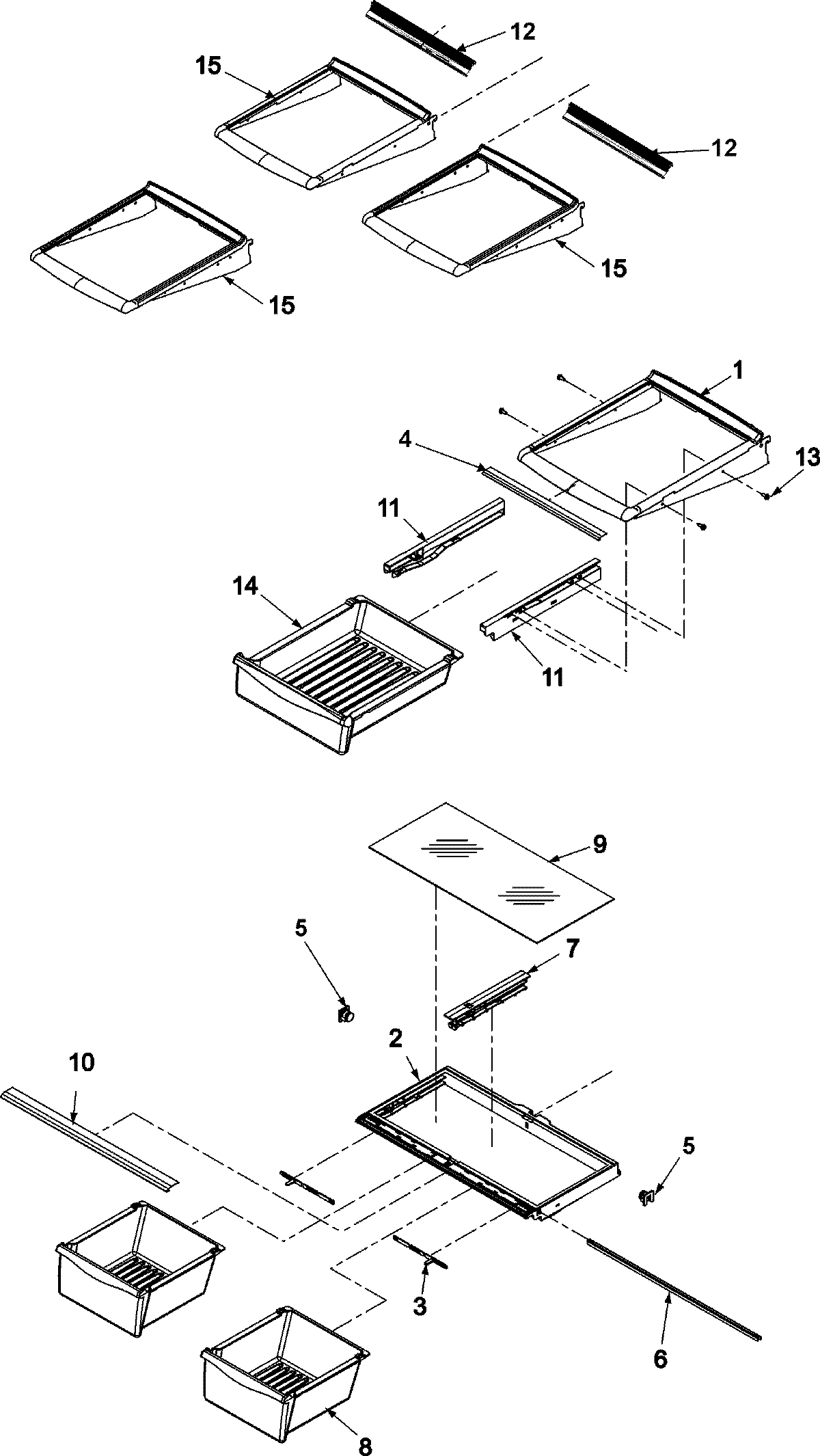 12
15
12
15
15
1
4
13
11
14
11
9
5
7
2
10
5
3
6
8