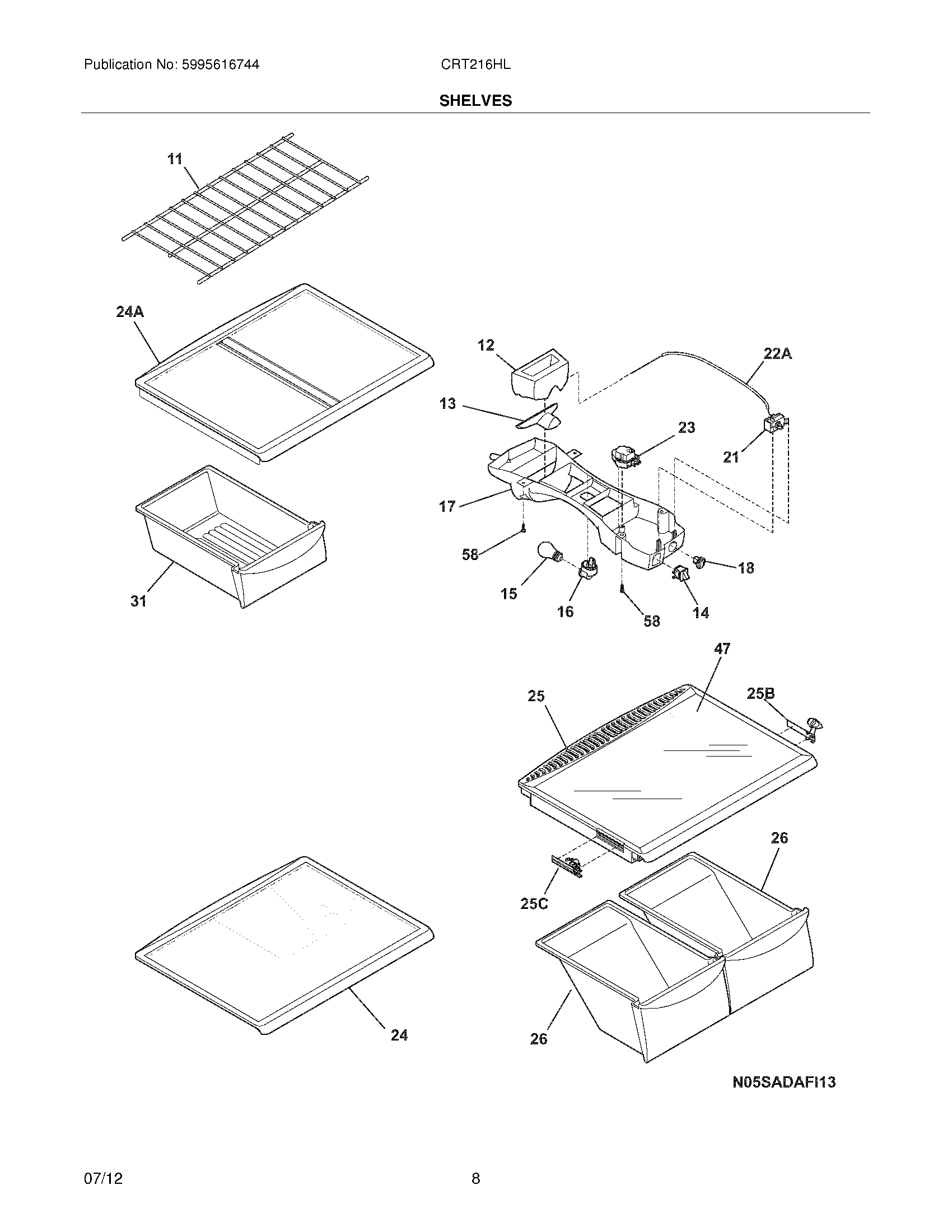 Publication No: 5995616744

CRT216HL

SHELVES

11

24A

12

22A

13

23

21

17

58

18

15

16

58

14

31

47

25

25B

26

25C

24

26

N05SADAFI13

07/12

8