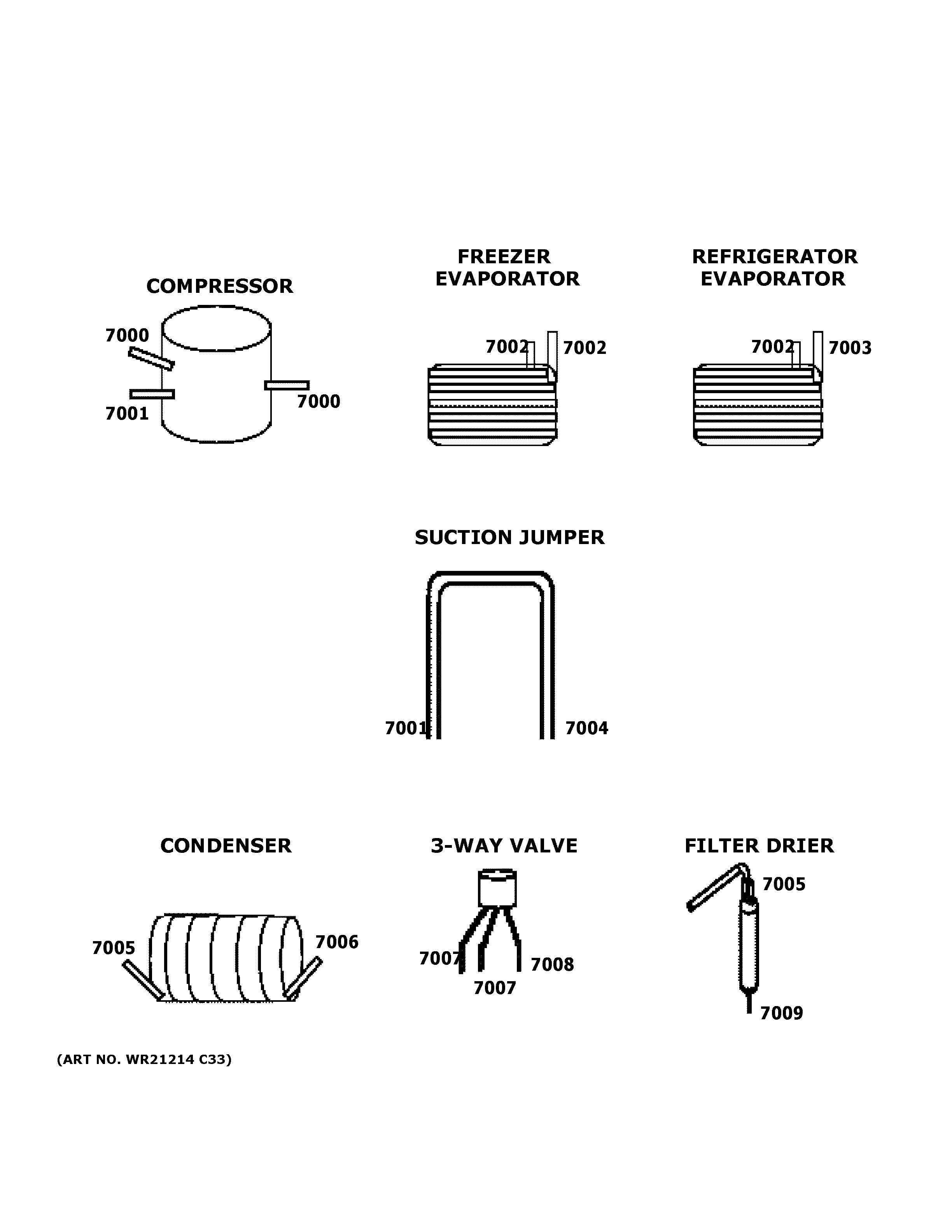 COMPRESSOR

7000

7001

7000

FREEZER EVAPORATOR

7002

7002

REFRIGERATOR EVAPORATOR

7002

7003

SUCTION JUMPER

7001

7004

CONDENSER

7005

7006

3-WAY VALVE

7007

7007

7008

FILTER DRIER

7005

7009

(ART NO. WR21214 C33)