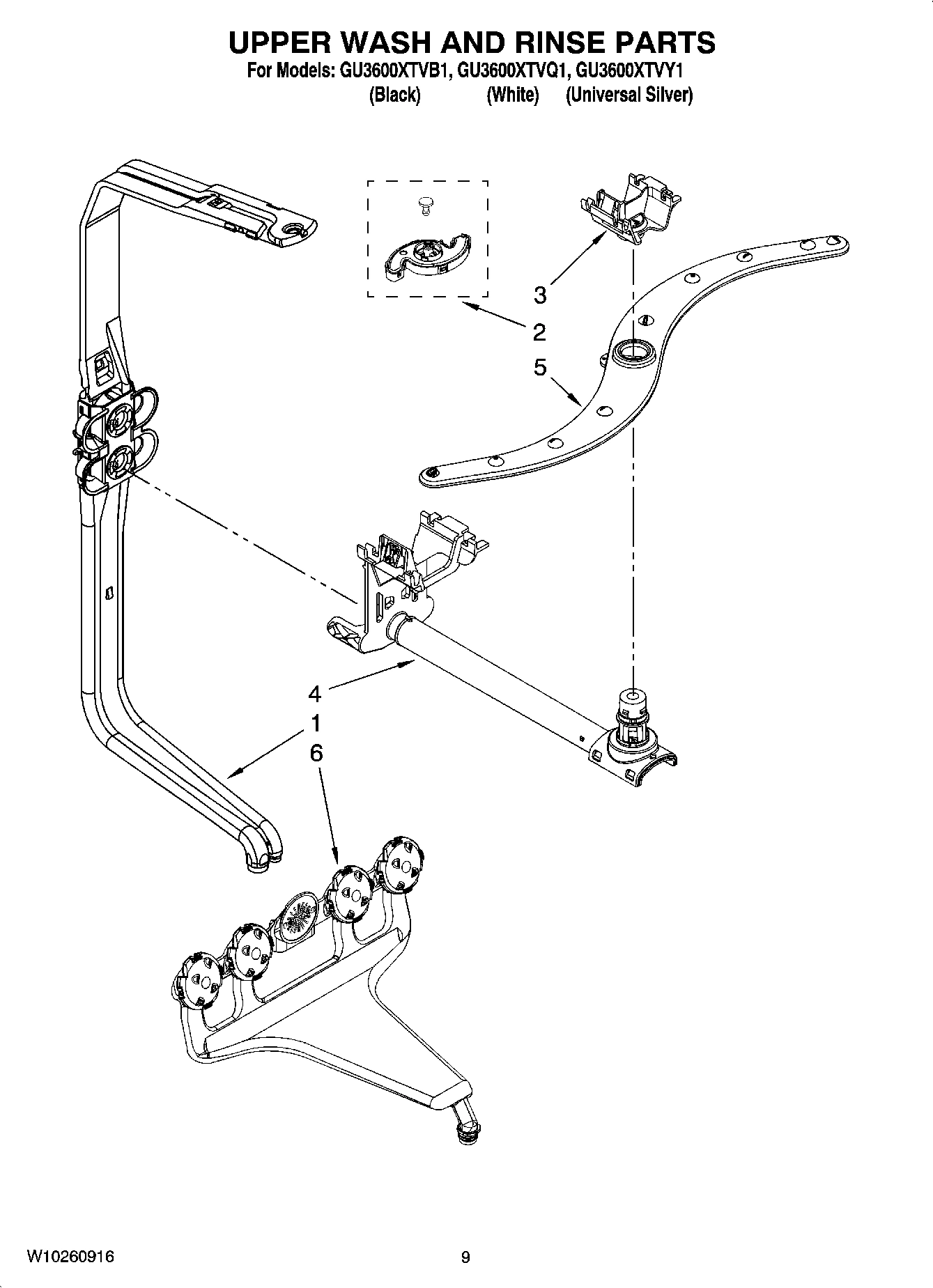 UPPER WASH AND RINSE PARTS

For Models: GU3600XTVB1, GU3600XTVQ1, GU3600XTVY1
(Black) (White) (Universal Silver)

3

2

5

4

1

6

W10260916

9