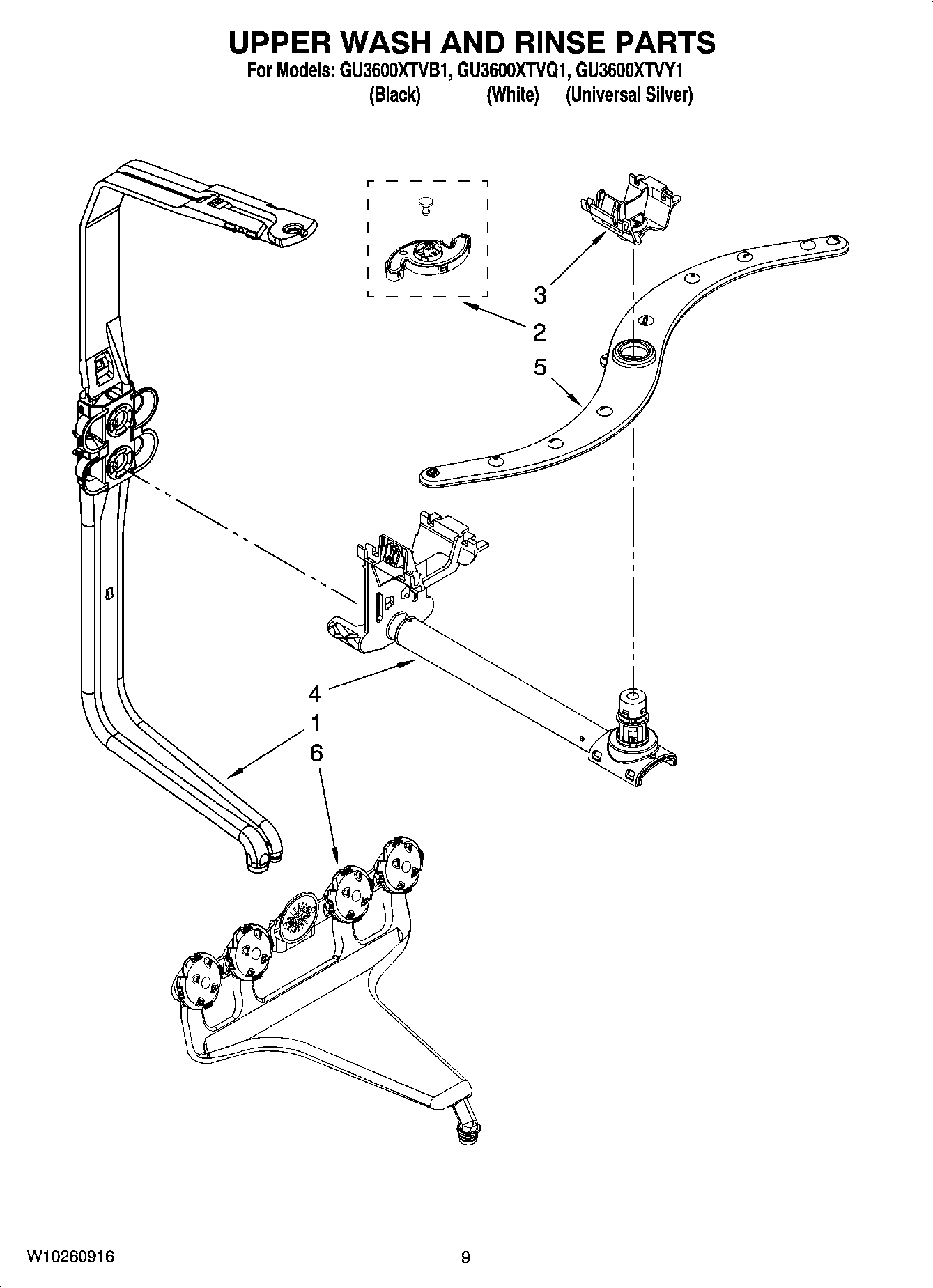 UPPER WASH AND RINSE PARTS
For Models: GU3600XTVB1, GU3600XTVQ1, GU3600XTVY1
(Black) (White) (Universal Silver)

3
2
5
4
1
6

W10260916
9