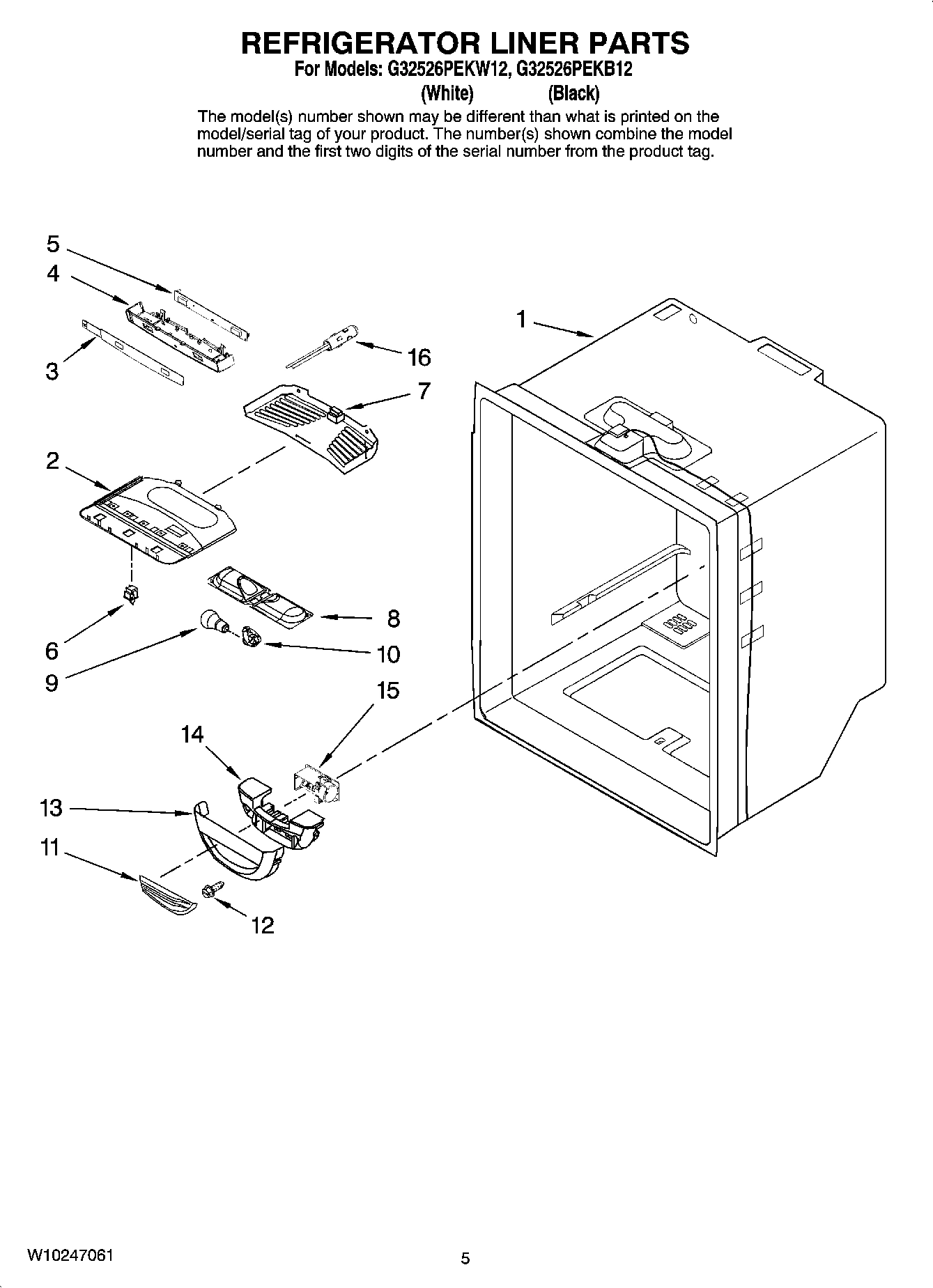 REFRIGERATOR LINER PARTS

For Models: G32526PEKW12, G32526PEKB12
(White) (Black)

The model(s) number shown may be different than what is printed on the model/serial tag of your product. The number(s) shown combine the model number and the first two digits of the serial number from the product tag.

5
4
3
1
16
7
2
8
6
10
9
15
14
13
11
12

W10247061

5