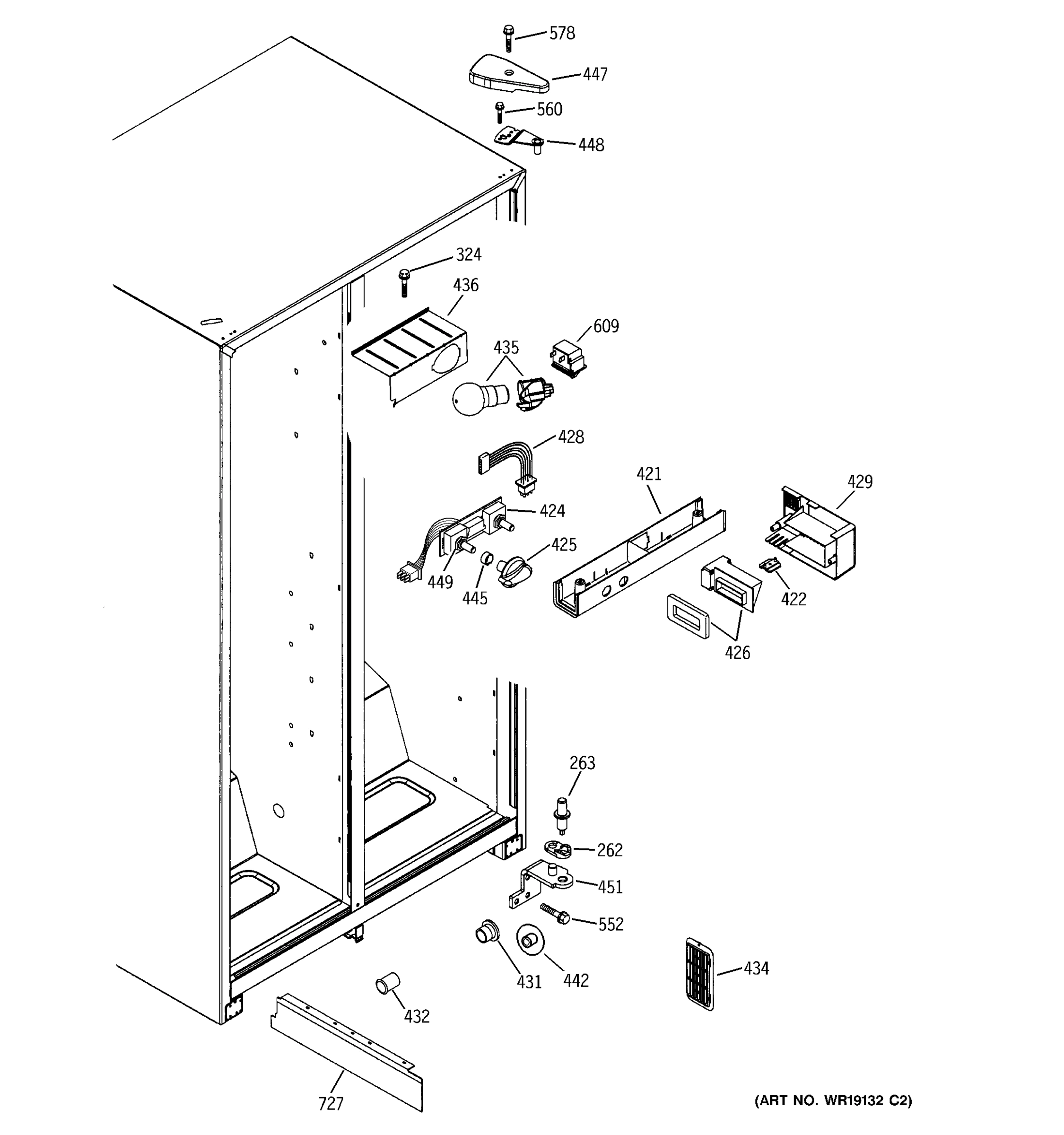 578
447
560
448
324
436
609
435
428
421
429
424
425
449
445
422
426
263
262
451
552
431
442
434
432
727
(ART NO. WR19132 C2)