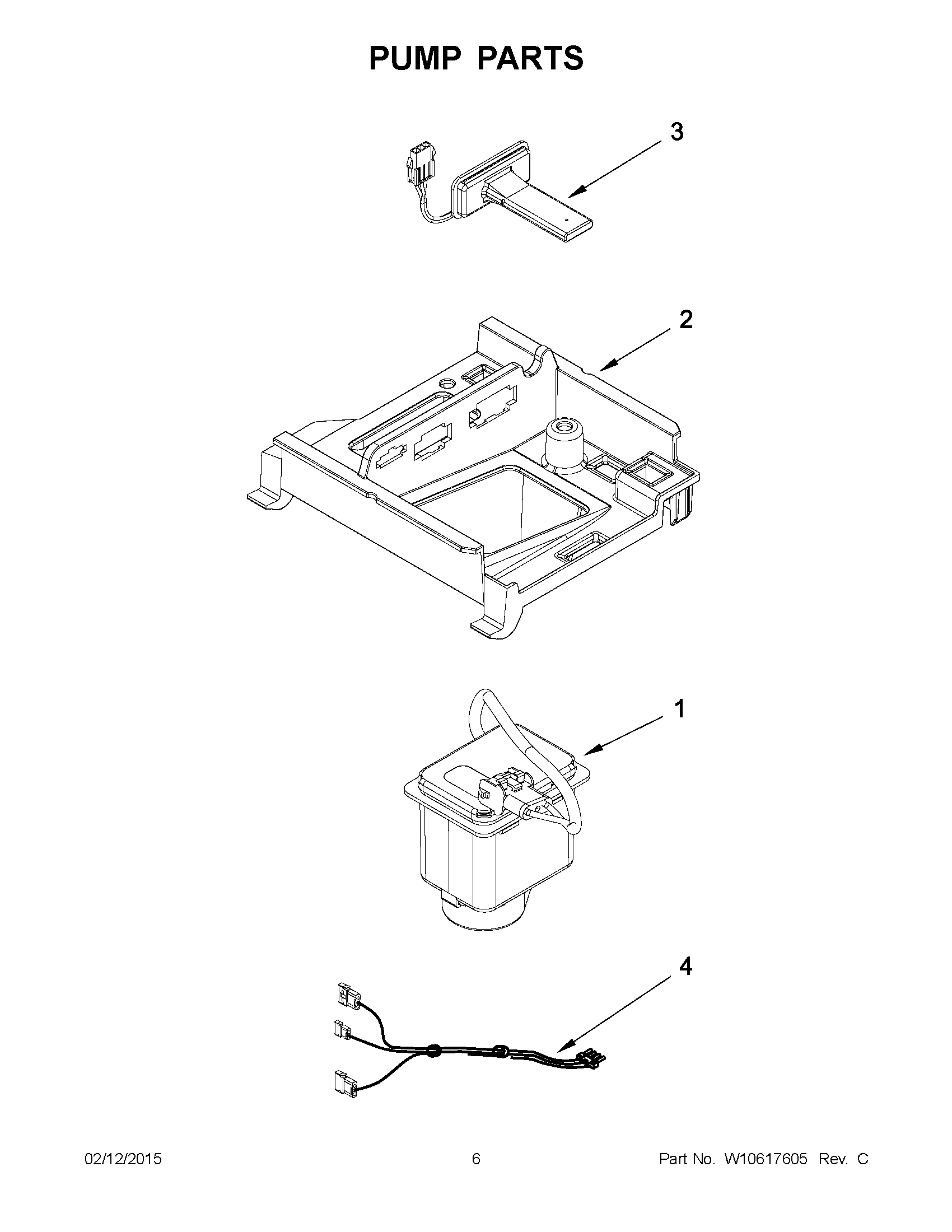 PUMP PARTS

3

2

1

4

02/12/2015

6

Part No. W10617605 Rev. C