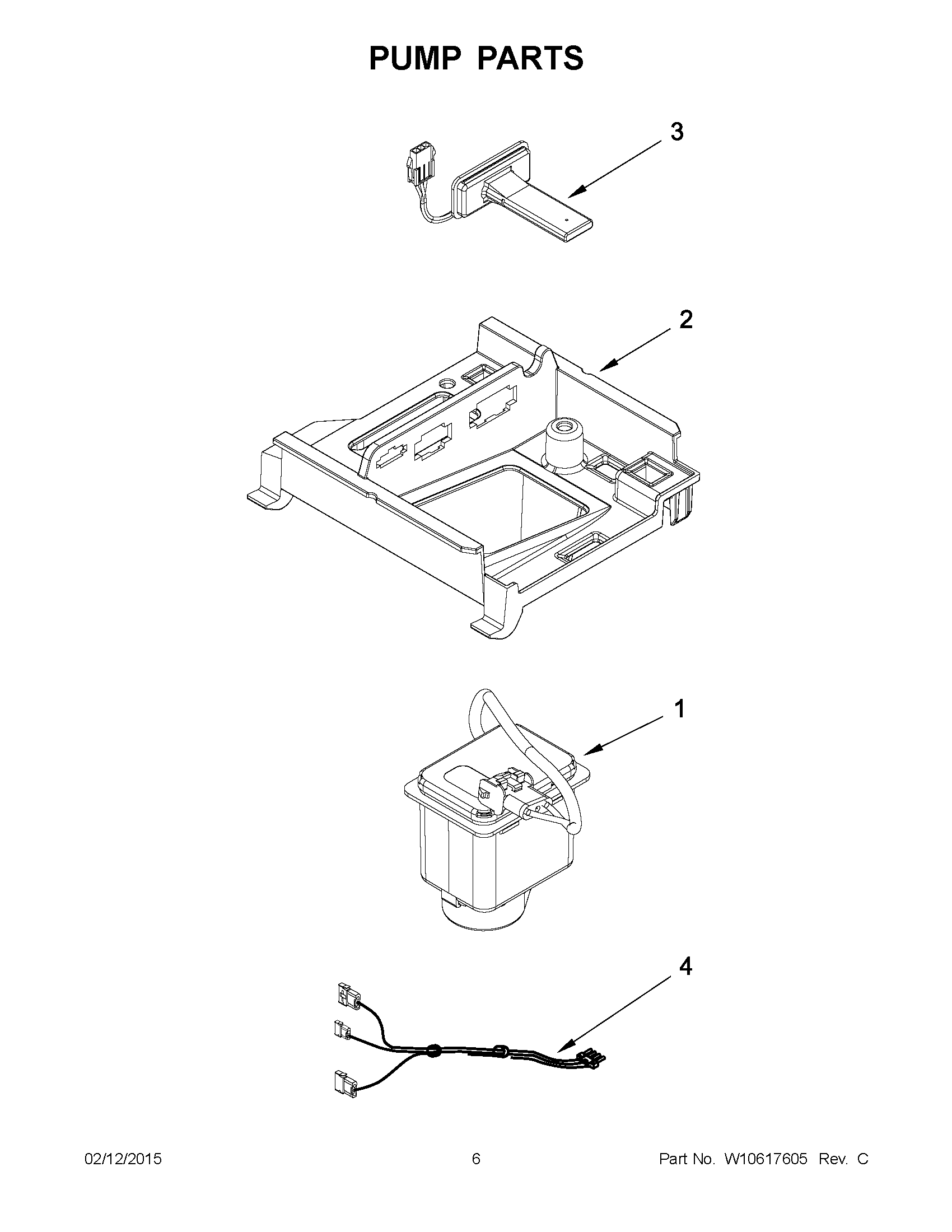 PUMP PARTS

3

2

1

4

02/12/2015 6 Part No. W10617605 Rev. C