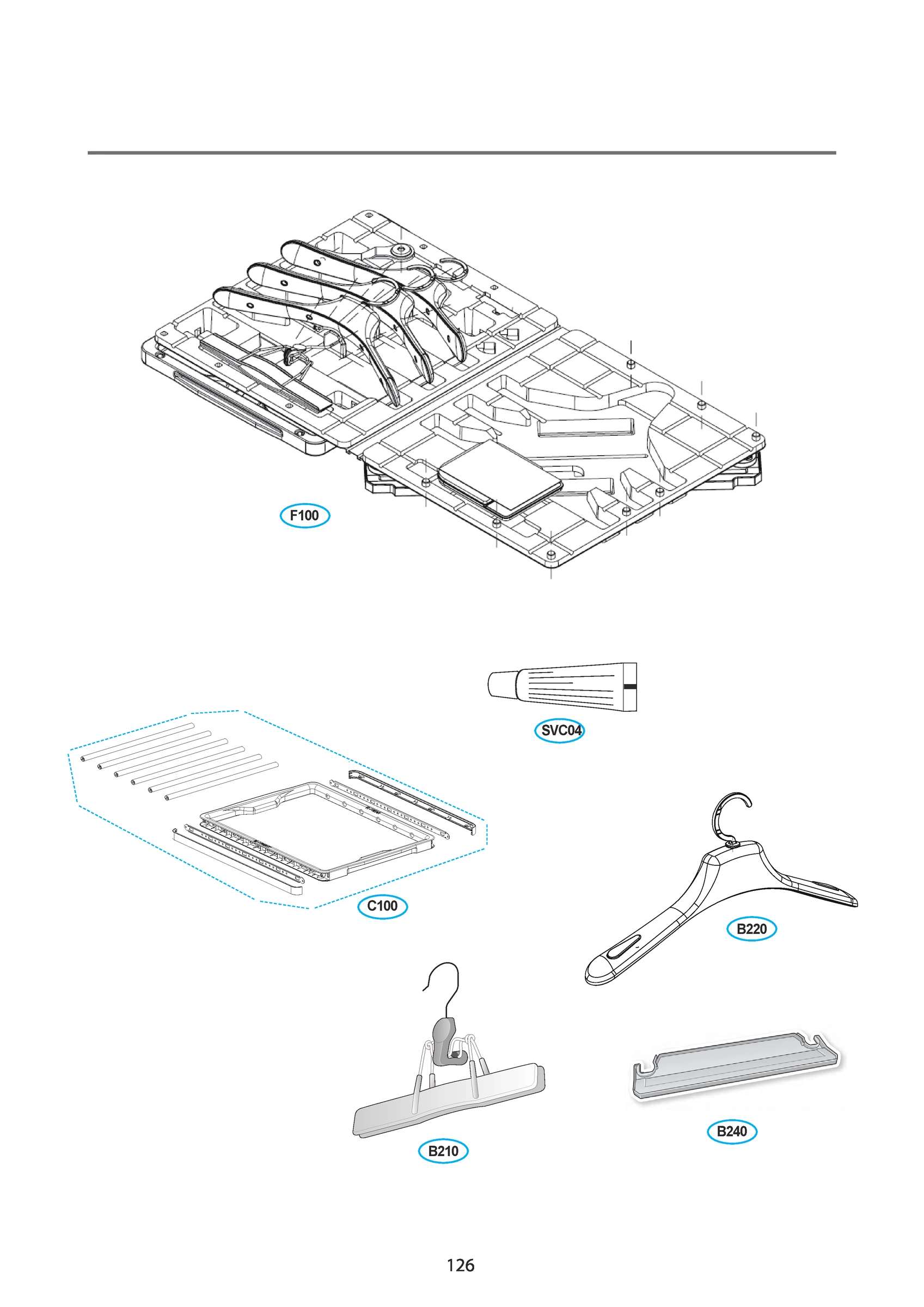 F100

SVC04

C100

B220

B210

B240

126