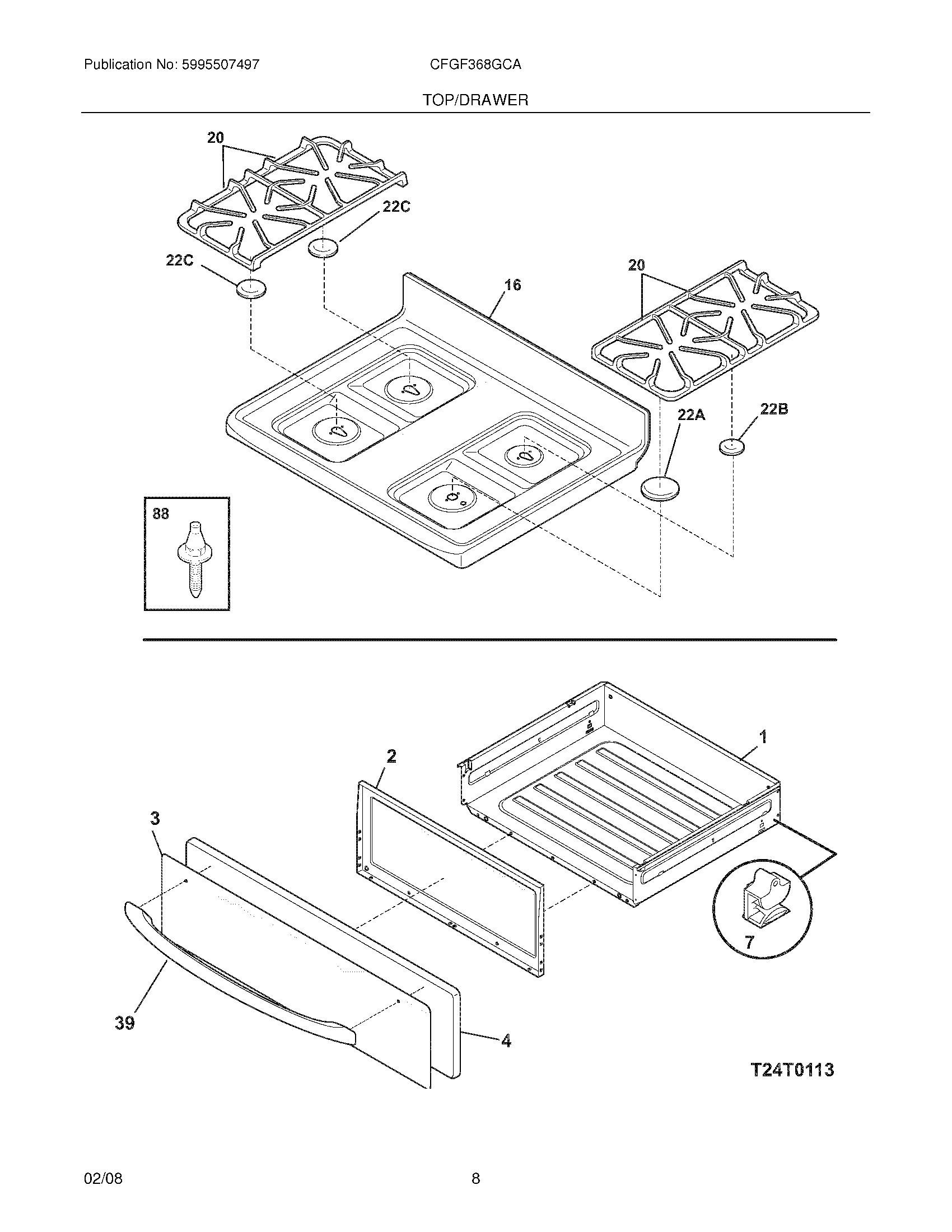 Publication No: 5995507497

CFGF368GCA

TOP/DRAWER

20

22C

22C

16

20

22A

22B

88

1

2

3

7

39

4

T24T0113

02/08

8