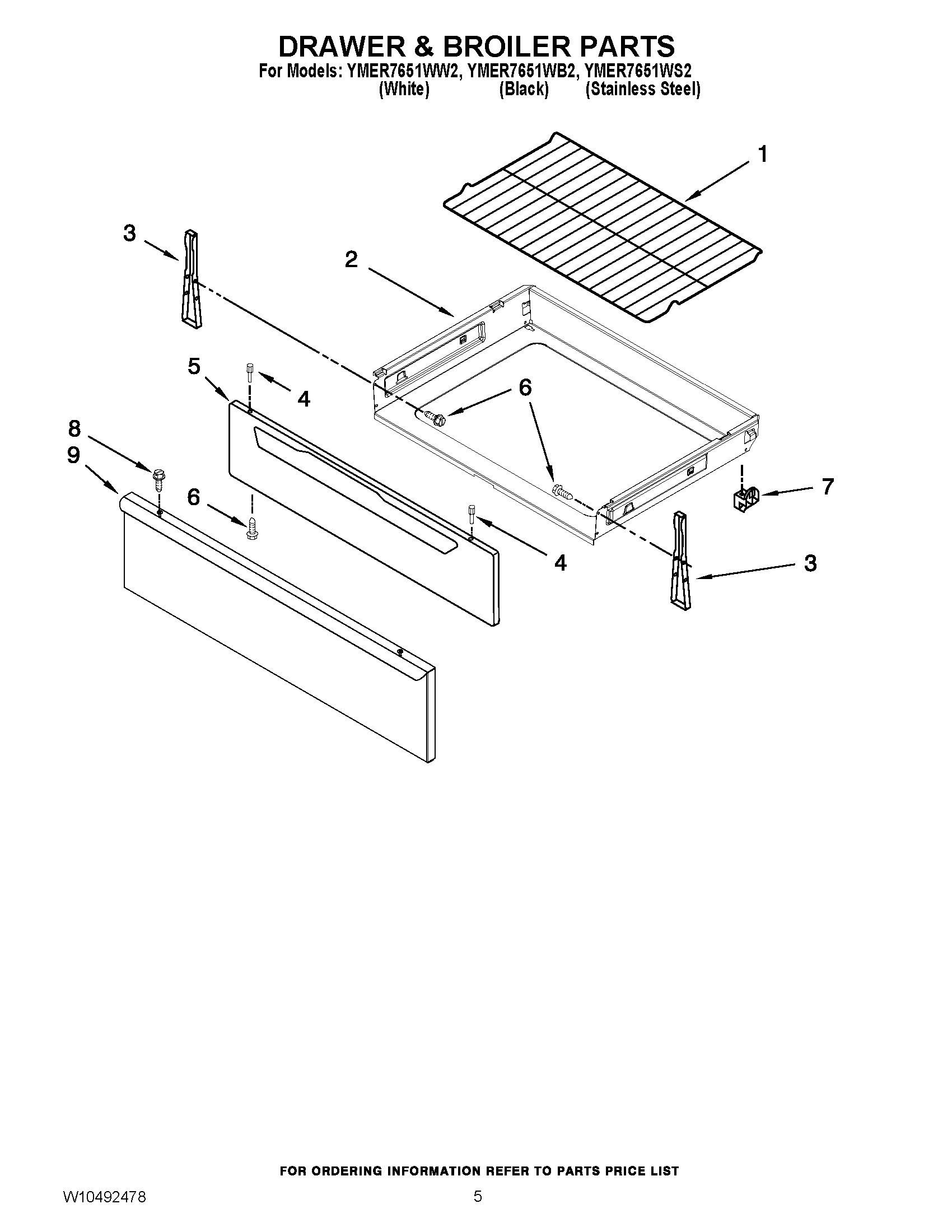 DRAWER & BROILER PARTS
For Models: YMER7651WW2, YMER7651WB2, YMER7651WS2
(White) (Black) (Stainless Steel)

1
3
2
5
4
6
8
9
6
4
7
3

FOR ORDERING INFORMATION REFER TO PARTS PRICE LIST

W10492478 5