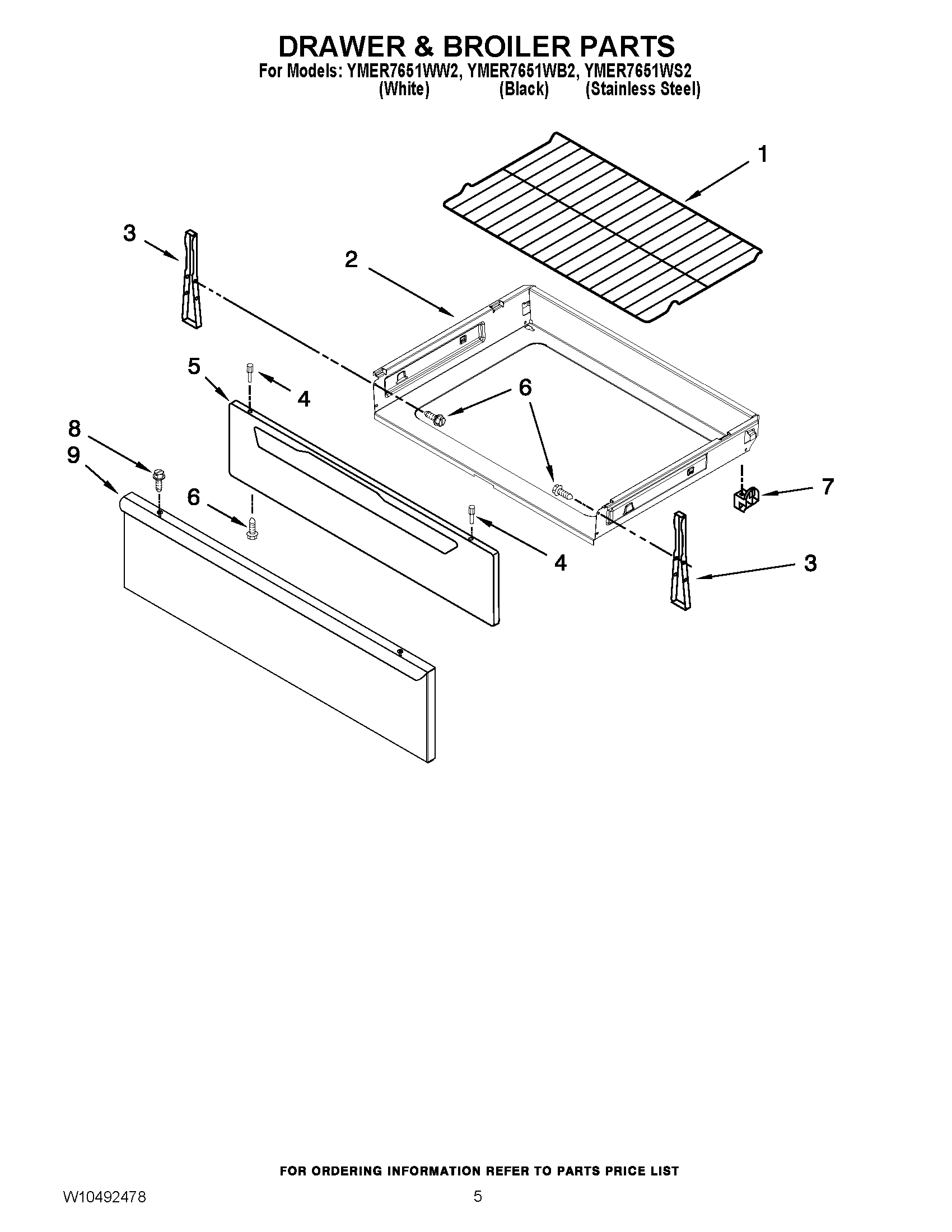 DRAWER & BROILER PARTS
For Models: YMER7651WW2, YMER7651WB2, YMER7651WS2
(White) (Black) (Stainless Steel)

1
3
2
5
4
6
8
9
6
4
7
3

FOR ORDERING INFORMATION REFER TO PARTS PRICE LIST

W10492478 5