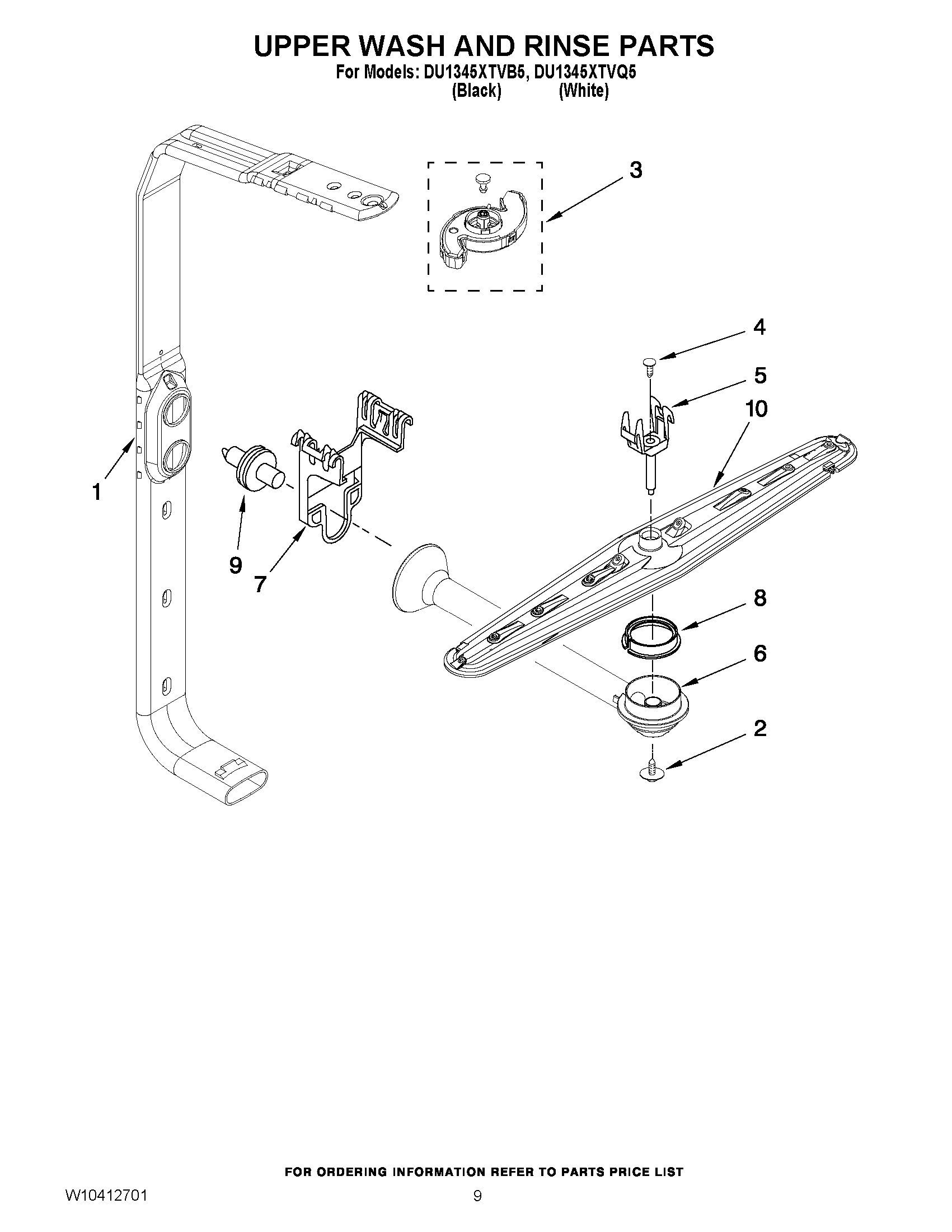 UPPER WASH AND RINSE PARTS
For Models: DU1345XTVB5, DU1345XTVQ5
(Black) (White)

3

4

5

10

1

9

7

8

6

2

FOR ORDERING INFORMATION REFER TO PARTS PRICE LIST

W10412701

9