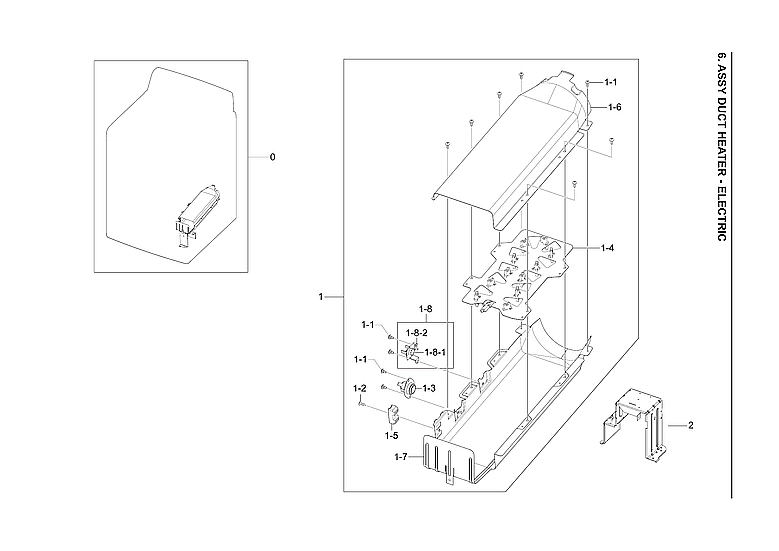 6. ASSY DUCT HEATER - ELECTRIC

0

1

1-1

1-6

1-4

1-8

1-1

1-8-2

1-8-1

1-1

1-3

1-2

1-5

1-7

2