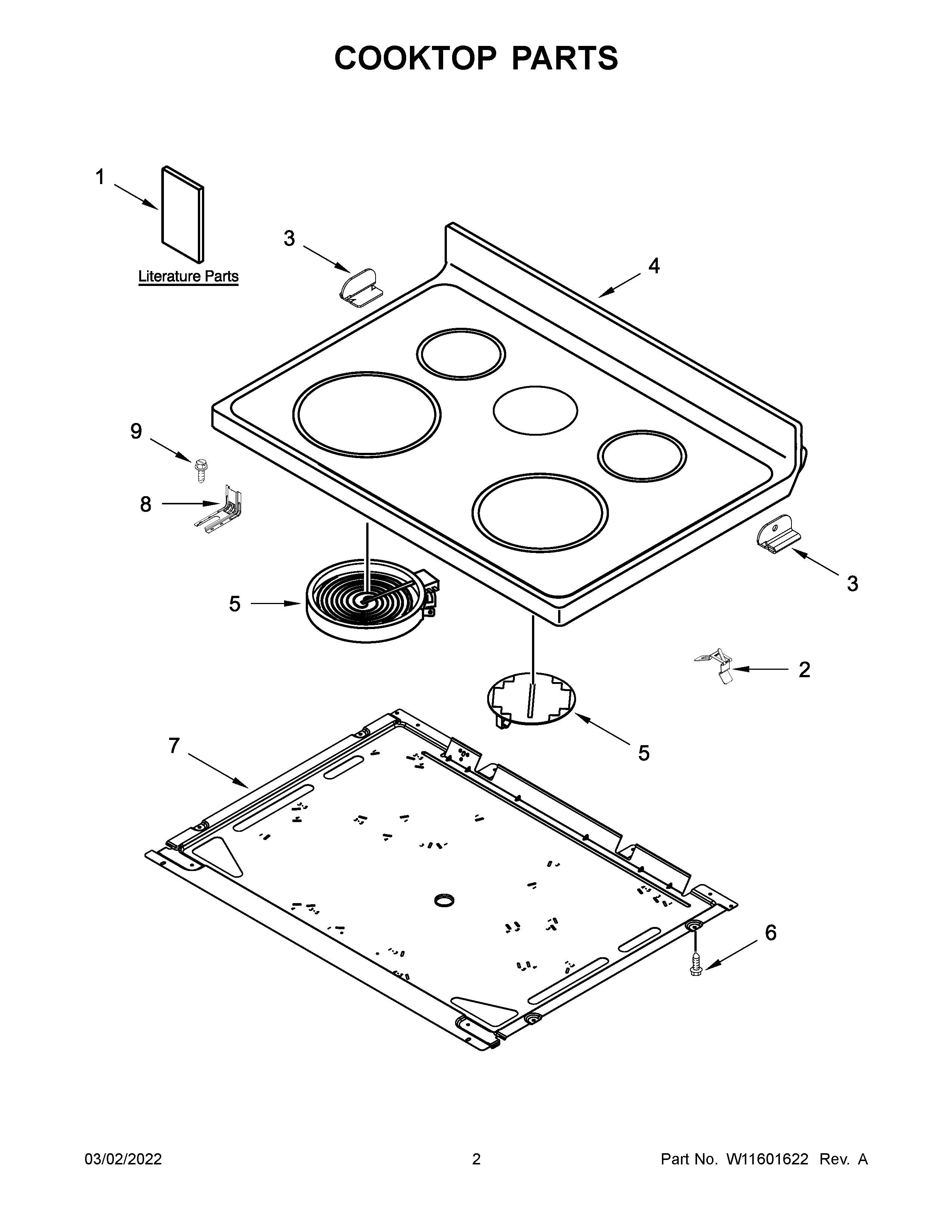 COOKTOP PARTS

1

Literature Parts

3

4

9

8

5

3

2

5

7

6

03/02/2022 2 Part No. W11601622 Rev. A