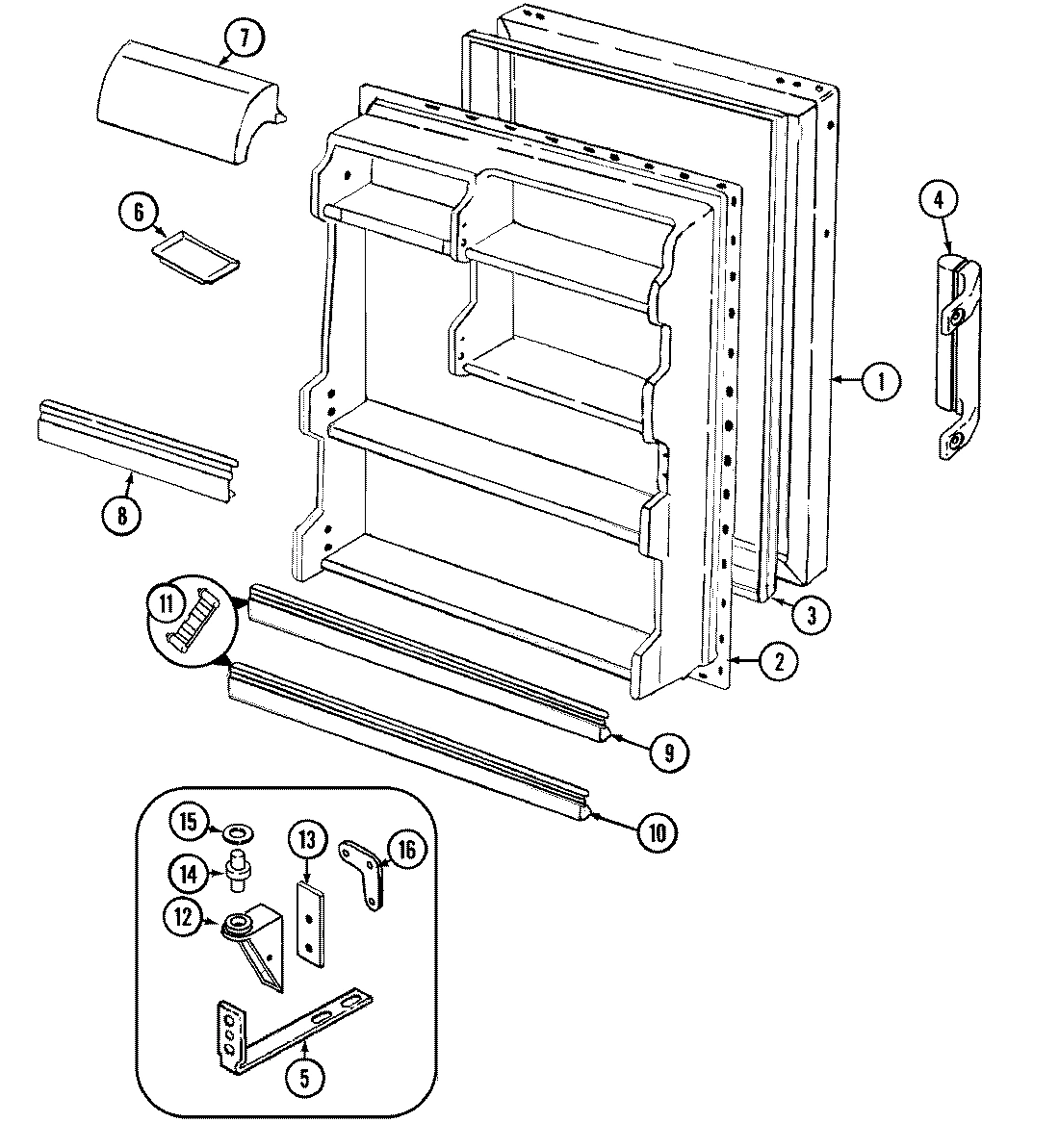 7
6
4
1
8
11
3
2
9
10
15
13
16
14
12
5