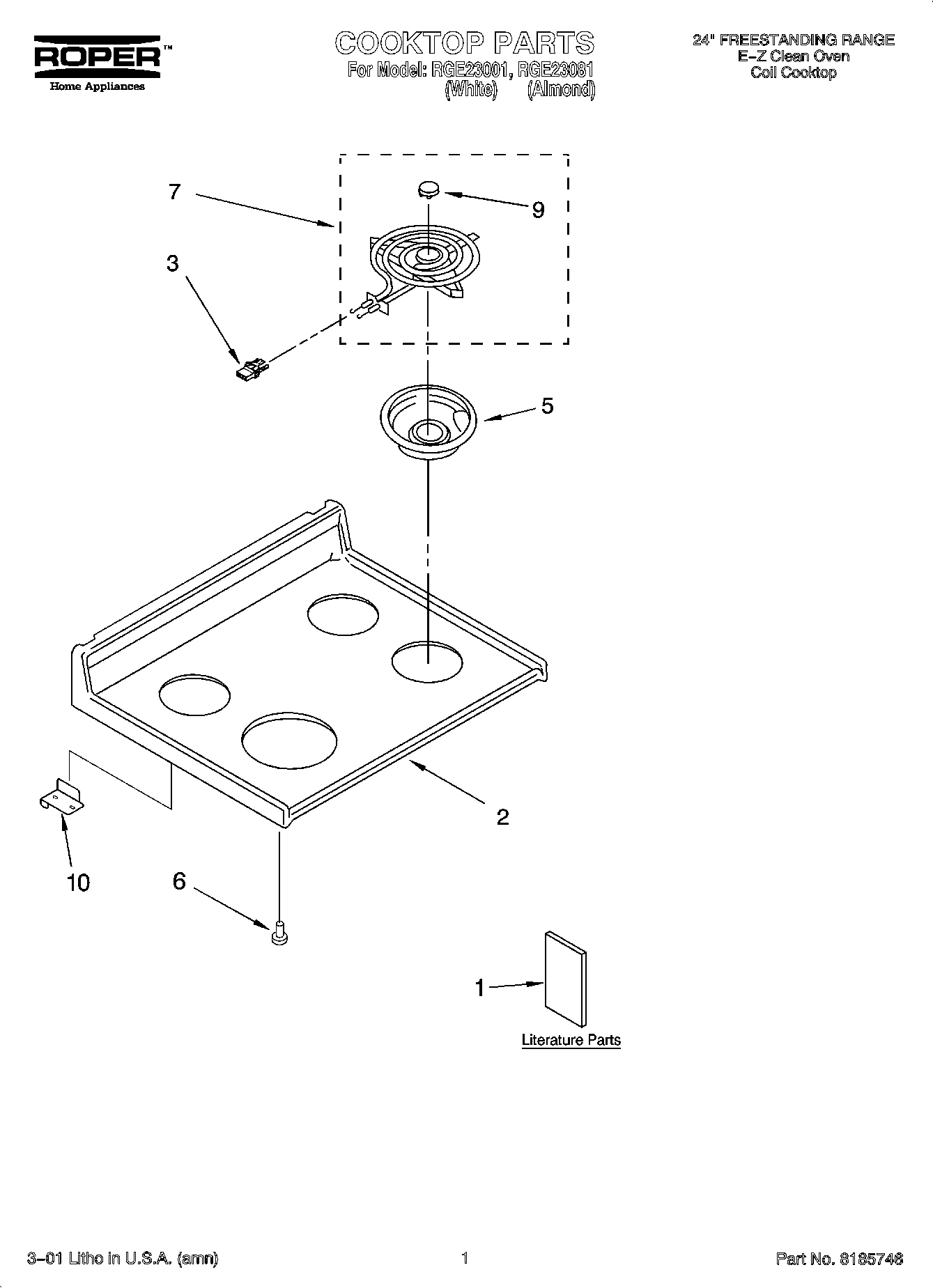 ROPER™
Home Appliances

COOKTOP PARTS
For Model: RGE23001, RGE23081
(White) (Almond)

24" FREESTANDING RANGE
E–Z Clean Oven
Coil Cooktop

7
9
3
5
2
10
6
1
Literature Parts

3–01 Litho in U.S.A. (amn)
1
Part No. 8185746