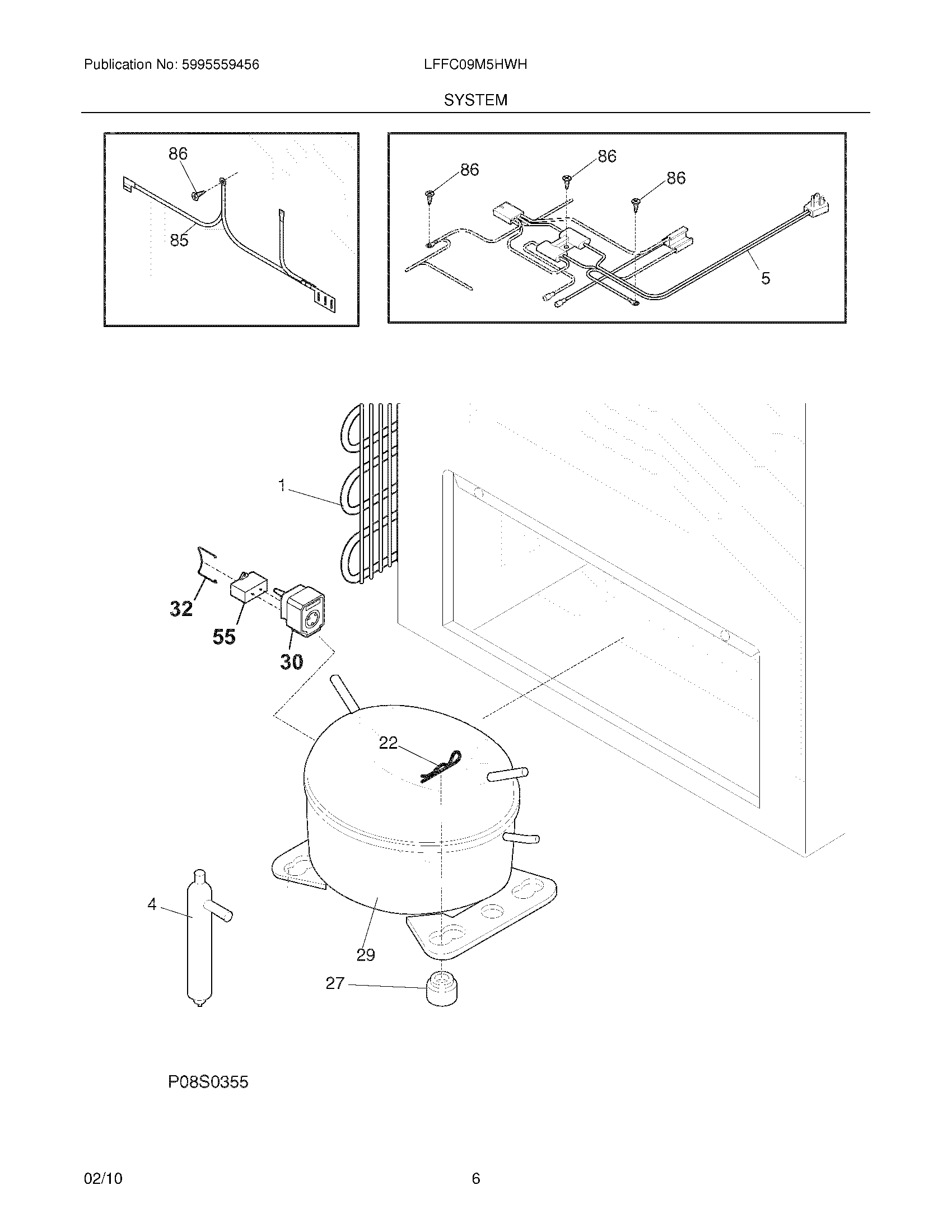 Publication No: 5995559456

LFFC09M5HWH

SYSTEM

86

85

86

86

86

5

1

32

55

30

22

4

29

27

P08S0355

02/10

6