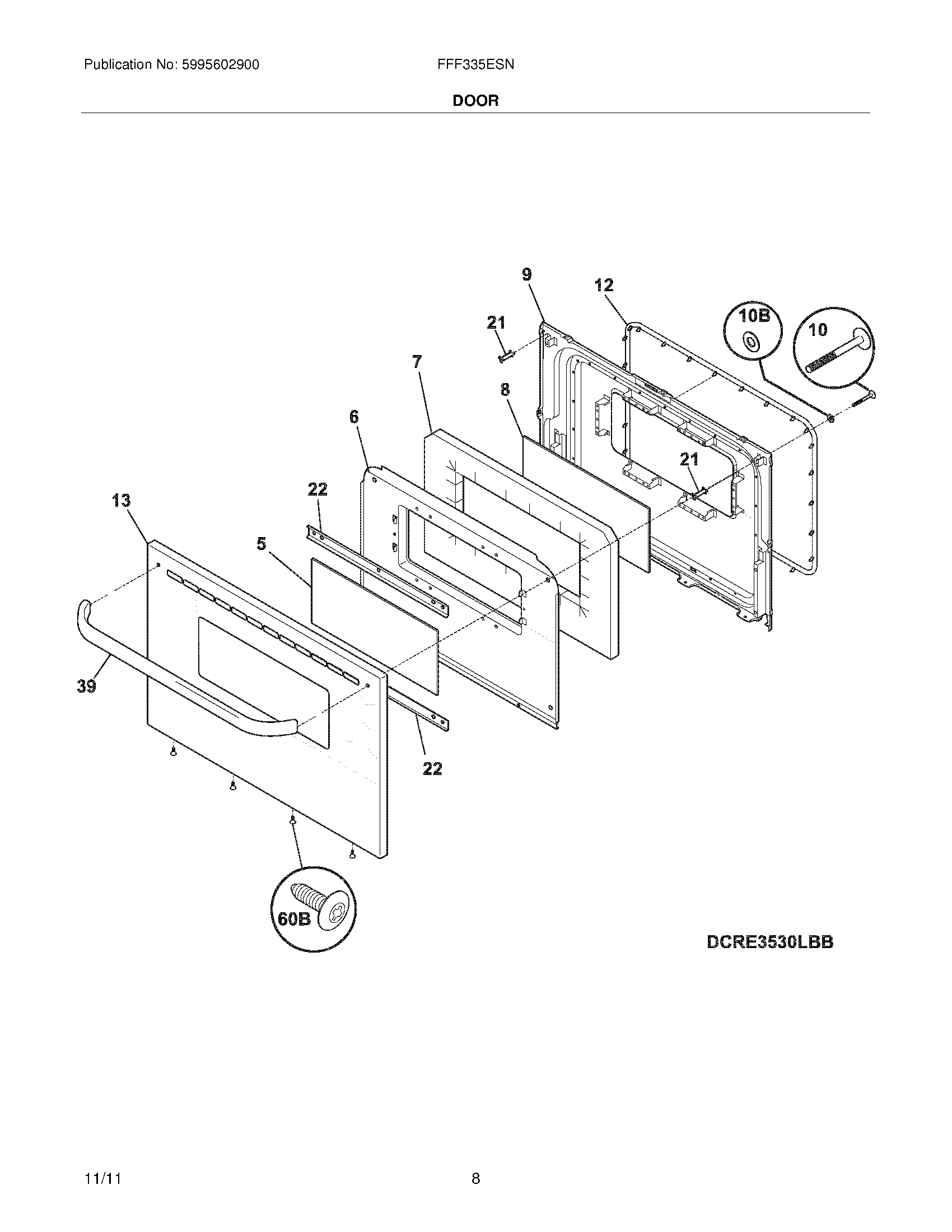 Publication No: 5995602900

FFF335ESN

DOOR

9
12
21
10B
10
7
8
6
21
22
13
5
39
22
60B

DCRE3530LBB

11/11

8