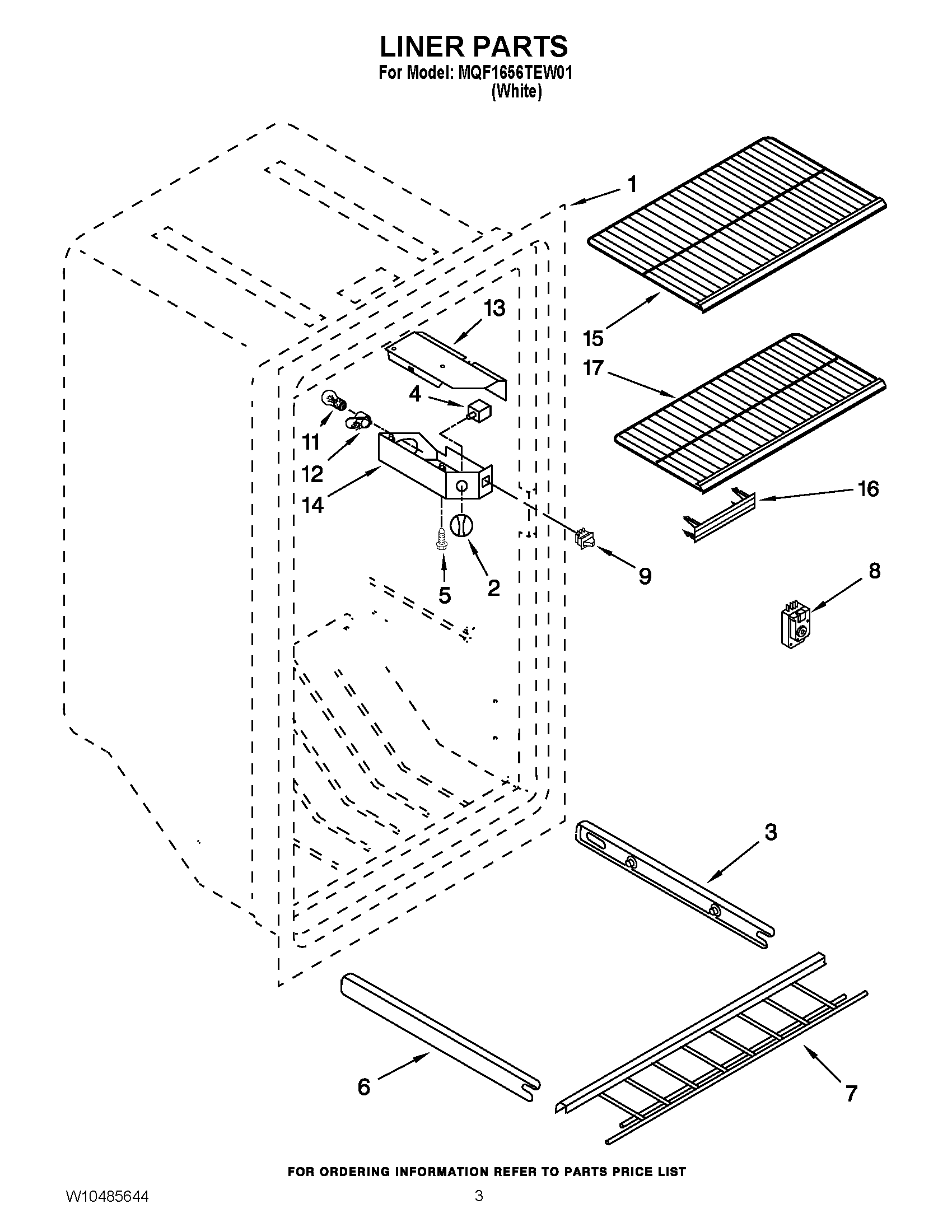 LINER PARTS
For Model: MQF1656TEW01
(White)

1
13
15
17
4
11
12
14
16
5
2
9
8
3
6
7

FOR ORDERING INFORMATION REFER TO PARTS PRICE LIST

W10485644
3