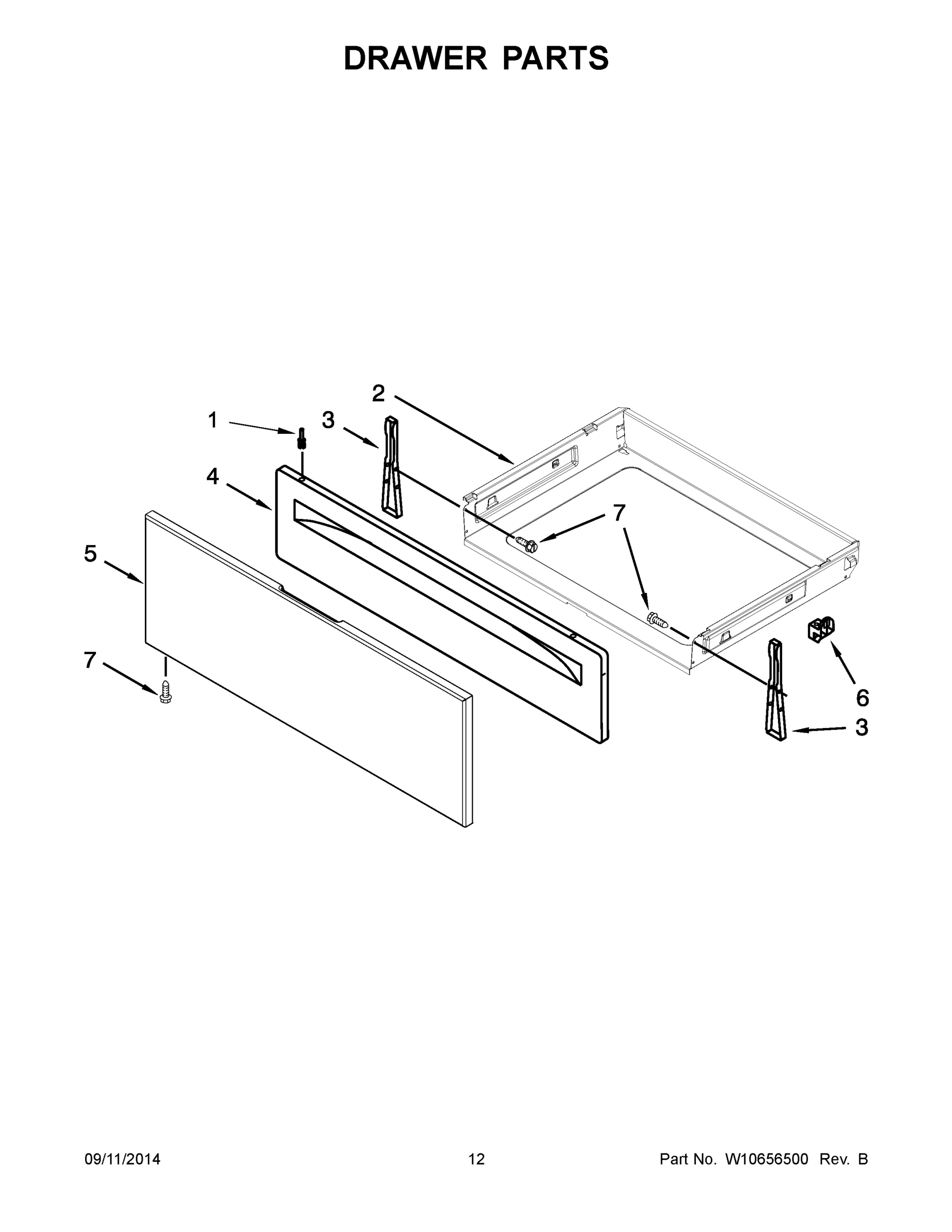 DRAWER PARTS

2

1

3

4

7

5

7

6

3

09/11/2014

12

Part No. W10656500 Rev. B