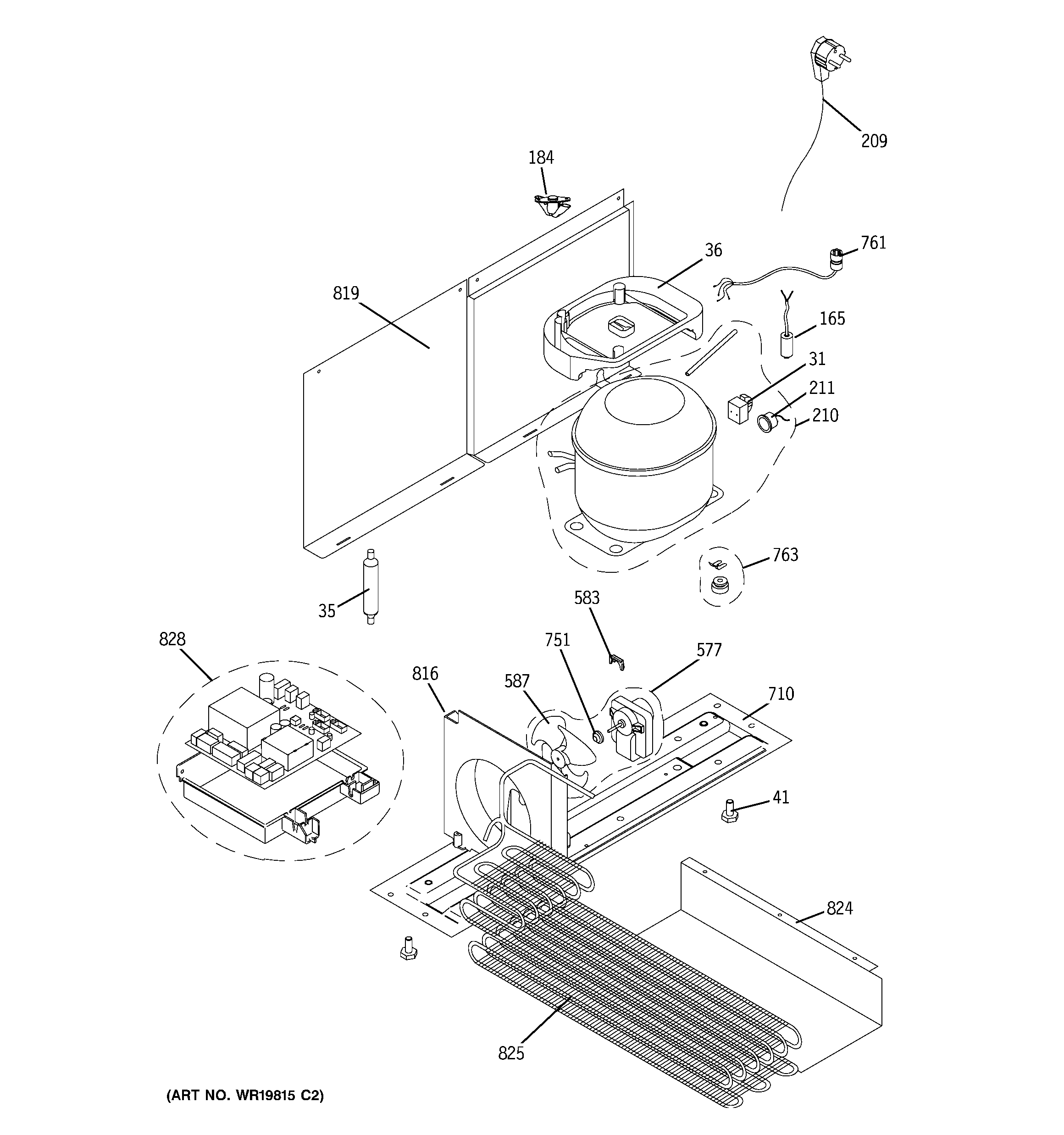 209

184

761

36

819

165

31

211

210

763

35

583

828

751

577

816

587

710

41

824

825

(ART NO. WR19815 C2)