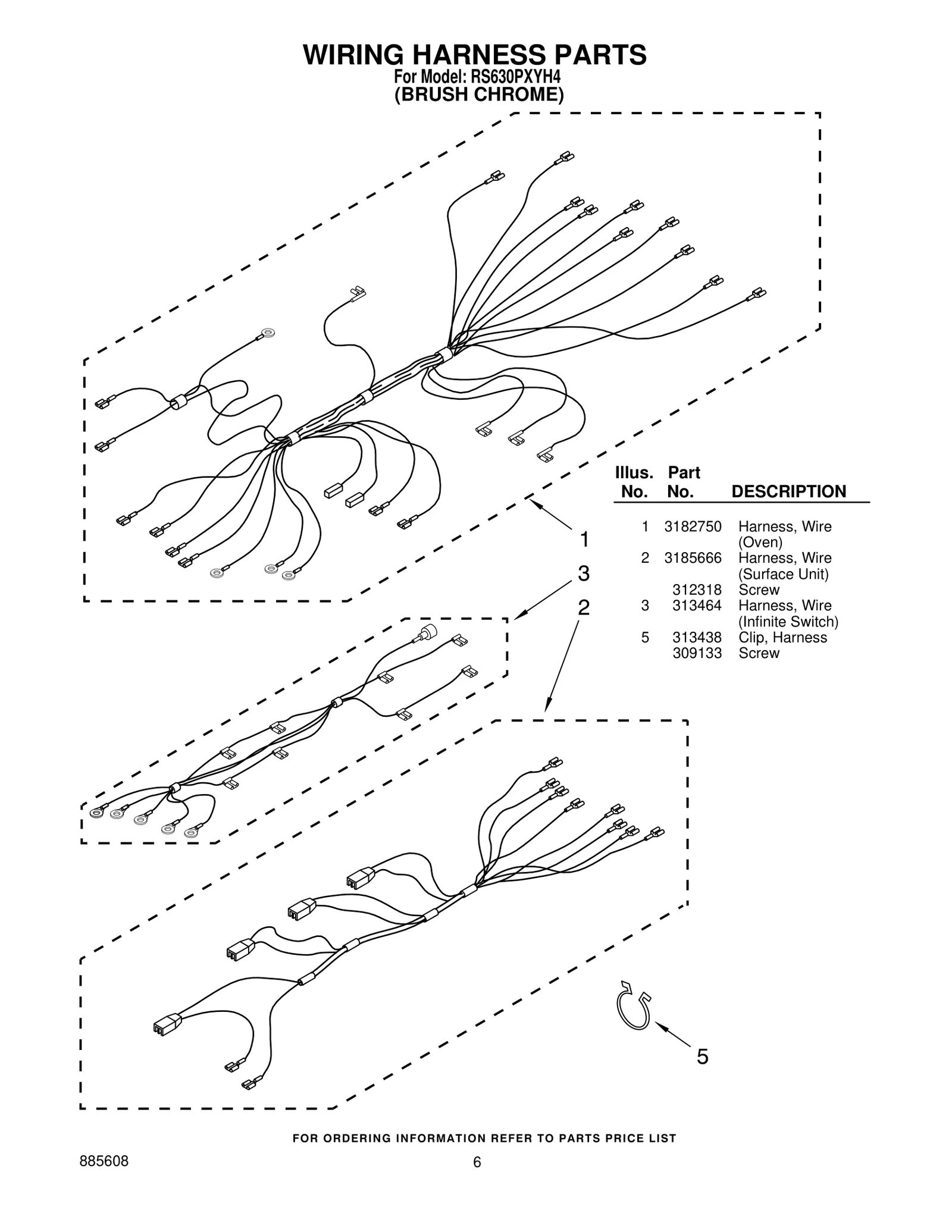 WIRING HARNESS PARTS
For Model: RS630PXYH4
(BRUSH CHROME)

1
3
2
5

| Illus. No. | Part No. | DESCRIPTION |
|---|---|---|
| 1 | 3182750 | Harness, Wire (Oven) |
| 2 | 3185666 | Harness, Wire (Surface Unit) |
| | 312318 | Screw |
| 3 | 313464 | Harness, Wire (Infinite Switch) |
| 5 | 313438 | Clip, Harness |
| | 309133 | Screw |

FOR ORDERING INFORMATION REFER TO PARTS PRICE LIST

885608
6