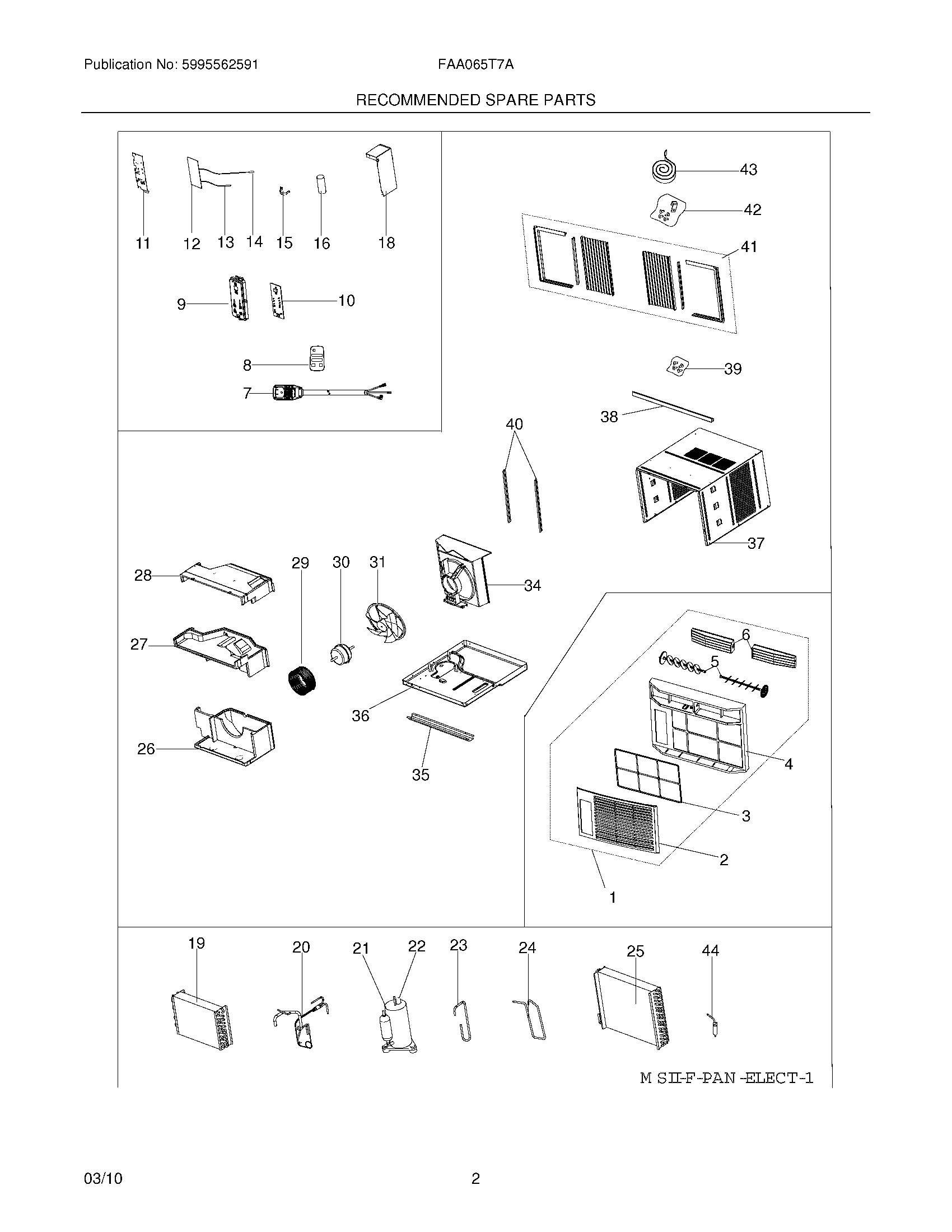 Publication No: 5995562591
FAA065T7A
RECOMMENDED SPARE PARTS

11 12 13 14 15 16 18
9 10
8
7

43
42
41
39
38
40
37

28 29 30 31 34
27
36
26
35

6
5
4
3
2
1

19 20 21 22 23 24 25 44

M SII-F-PAN -ELECT-1

03/10
2