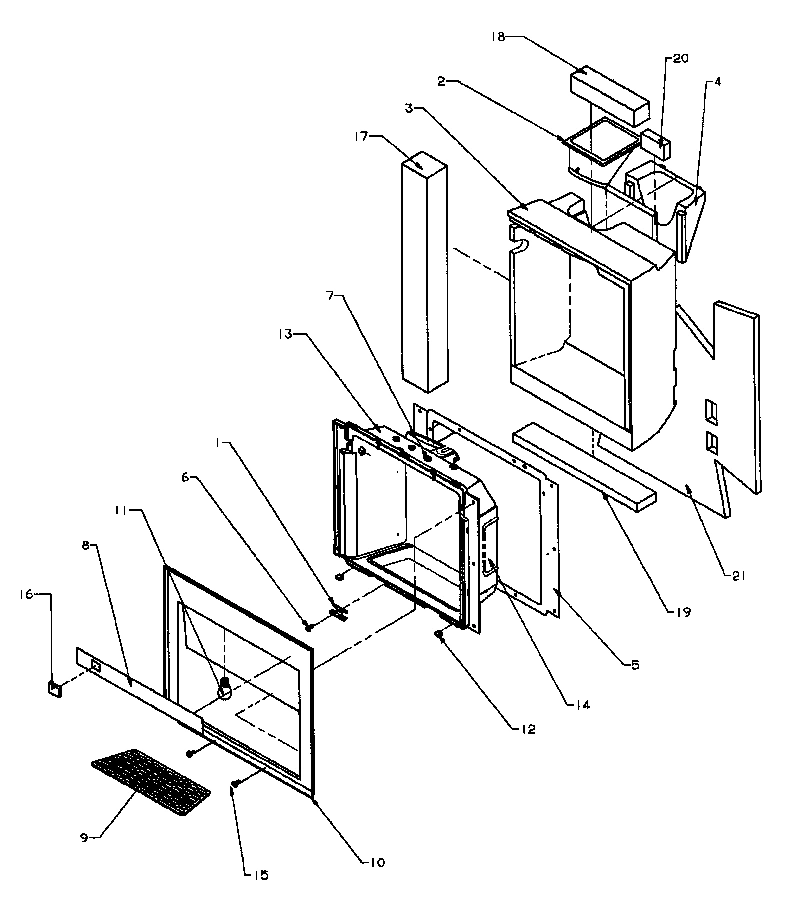 18
20
2
4
3
17
7
13
1
6
11
8
16
21
19
5
14
12
9
15
10