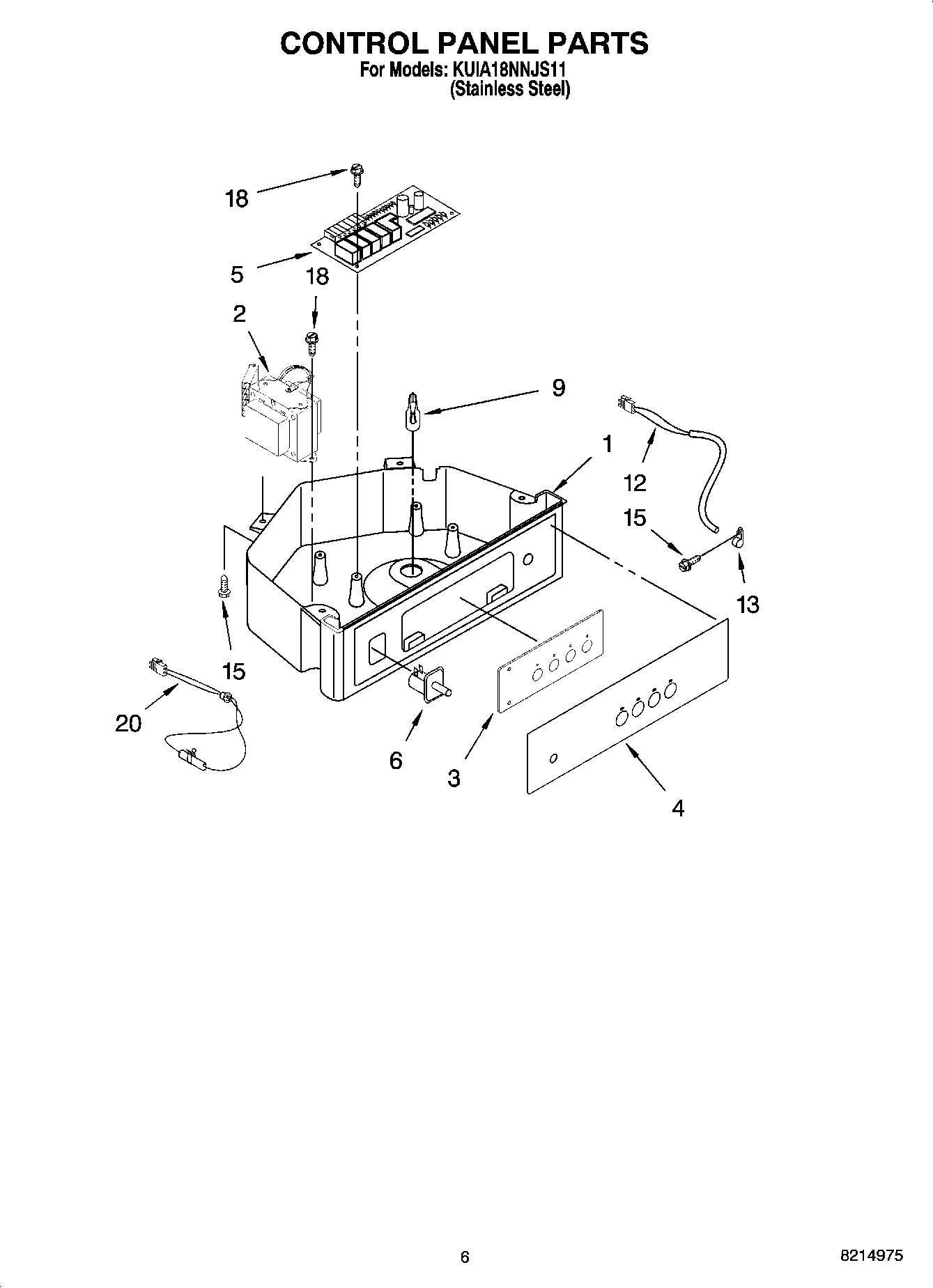 CONTROL PANEL PARTS
For Models: KUIA18NNJS11
(Stainless Steel)

18
5
18
2
9
1
12
15
13
15
20
6
3
4

6

8214975