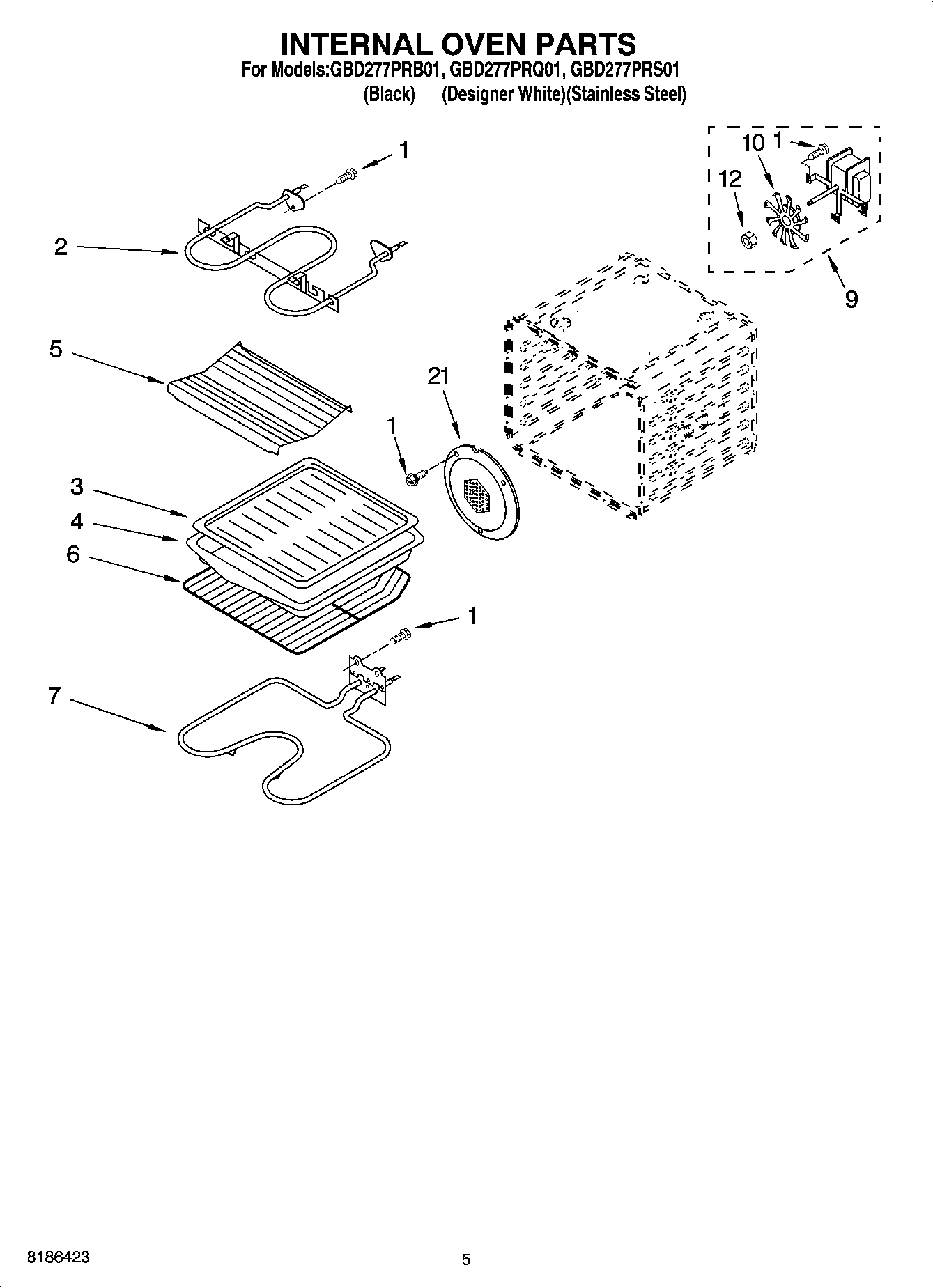 INTERNAL OVEN PARTS
For Models:GBD277PRB01, GBD277PRQ01, GBD277PRS01
(Black) (Designer White)(Stainless Steel)

1
10 1
12
2
9
5
21
1
3
4
6
1
7

8186423
5