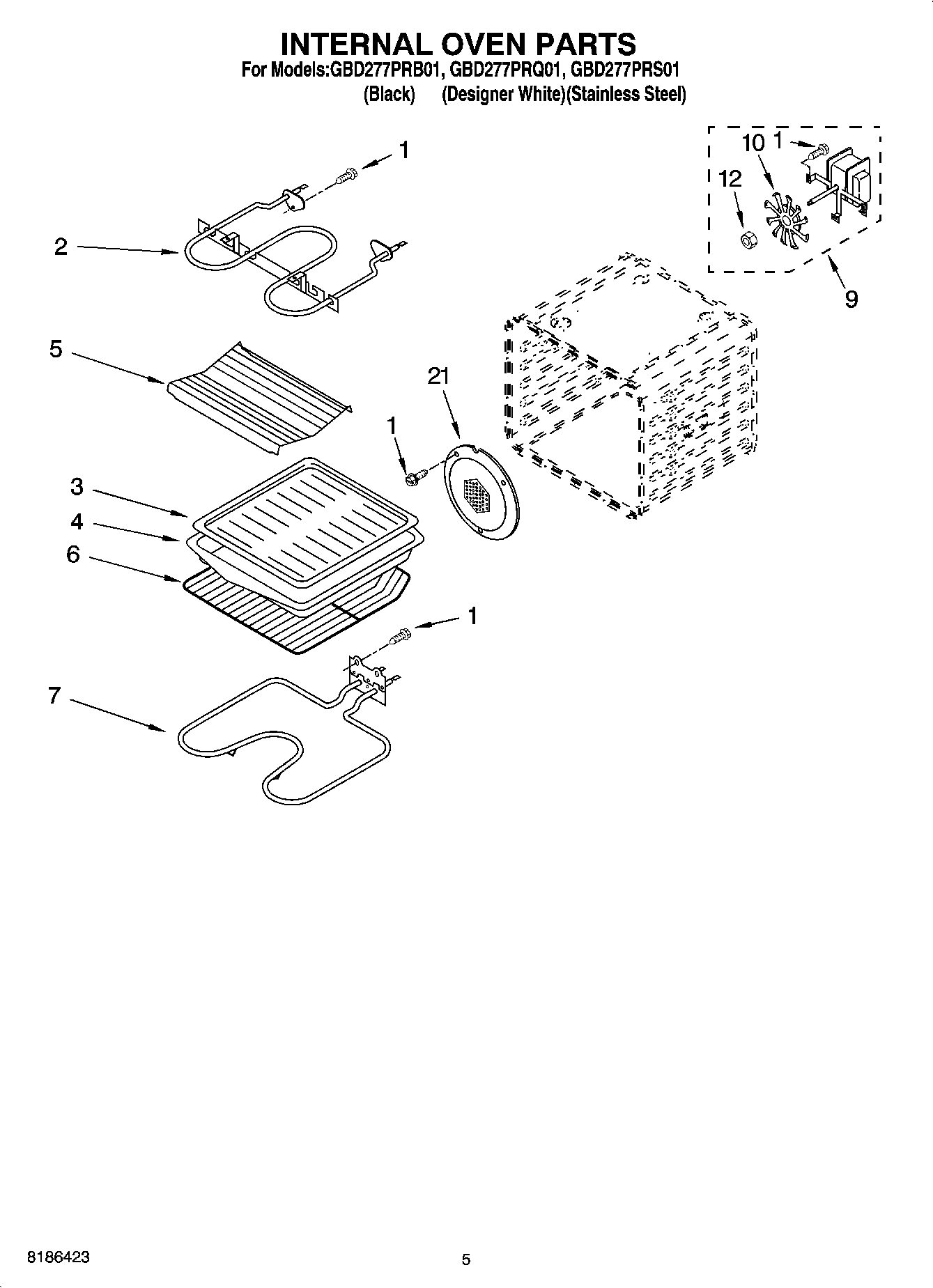 INTERNAL OVEN PARTS
For Models:GBD277PRB01, GBD277PRQ01, GBD277PRS01
(Black) (Designer White)(Stainless Steel)

1
10 1
12
2
9
5
21
1
3
4
6
1
7

8186423
5