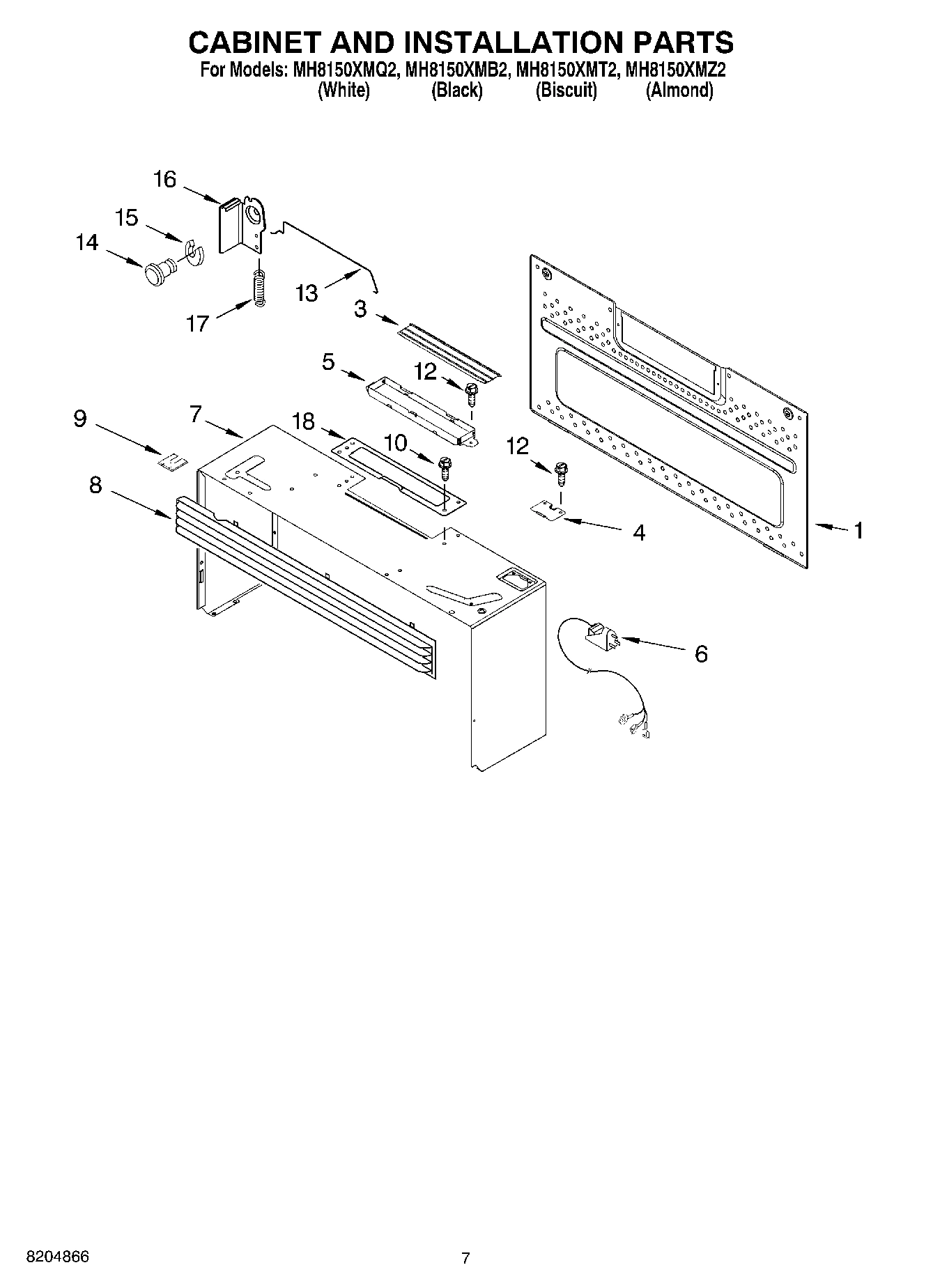 CABINET AND INSTALLATION PARTS
For Models: MH8150XMQ2, MH8150XMB2, MH8150XMT2, MH8150XMZ2
(White) (Black) (Biscuit) (Almond)

16
15
14
13
17
3
5
12
9
7
18
10
12
8
4
1
6

8204866
7