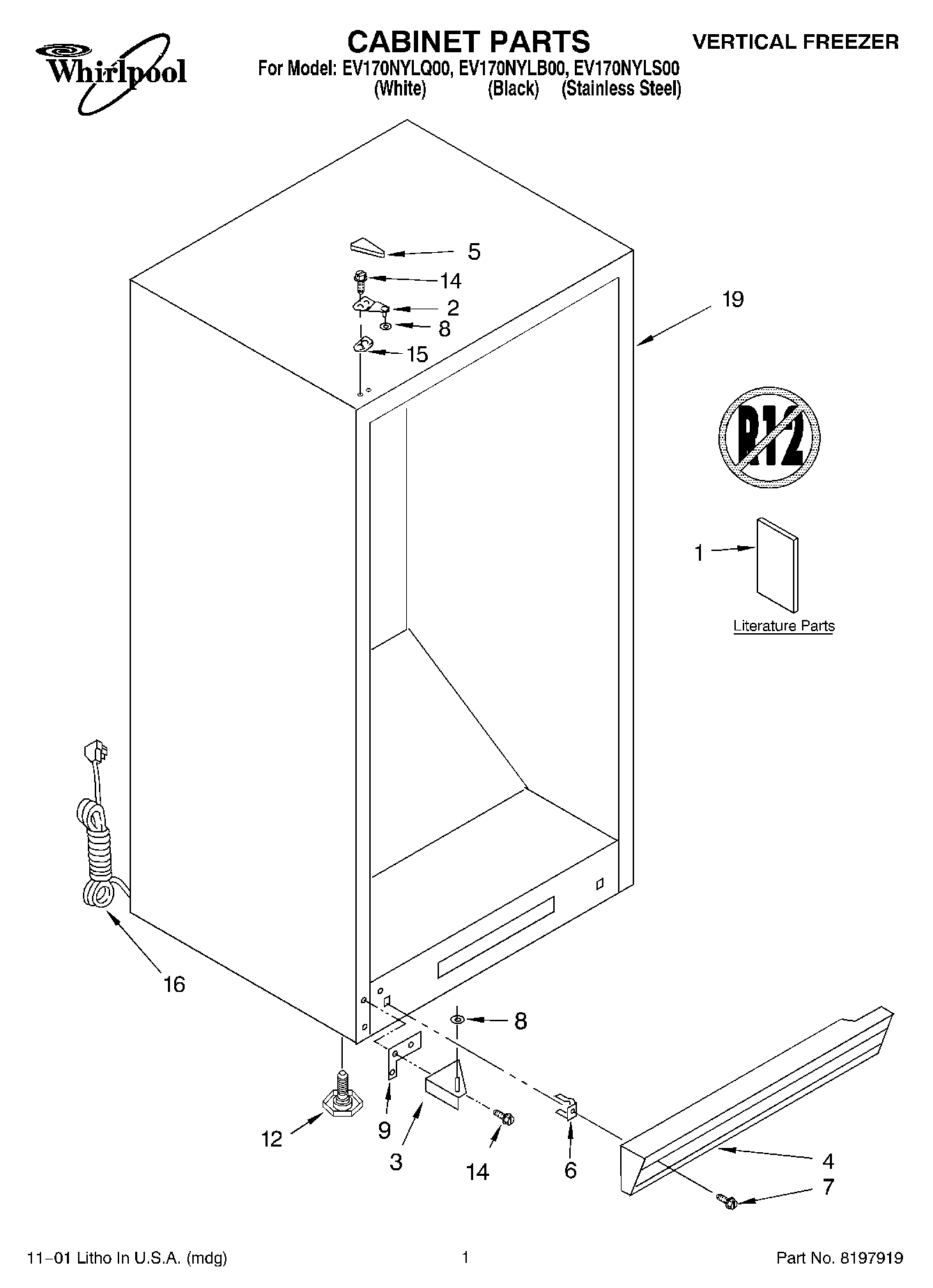 Whirlpool

CABINET PARTS

VERTICAL FREEZER

For Model: EV170NYLQ00, EV170NYLB00, EV170NYLS00
(White) (Black) (Stainless Steel)

5

14

2

8

15

19

R12

1

Literature Parts

16

8

12

9

3

14

6

4

7

11–01 Litho In U.S.A. (mdg)

1

Part No. 8197919