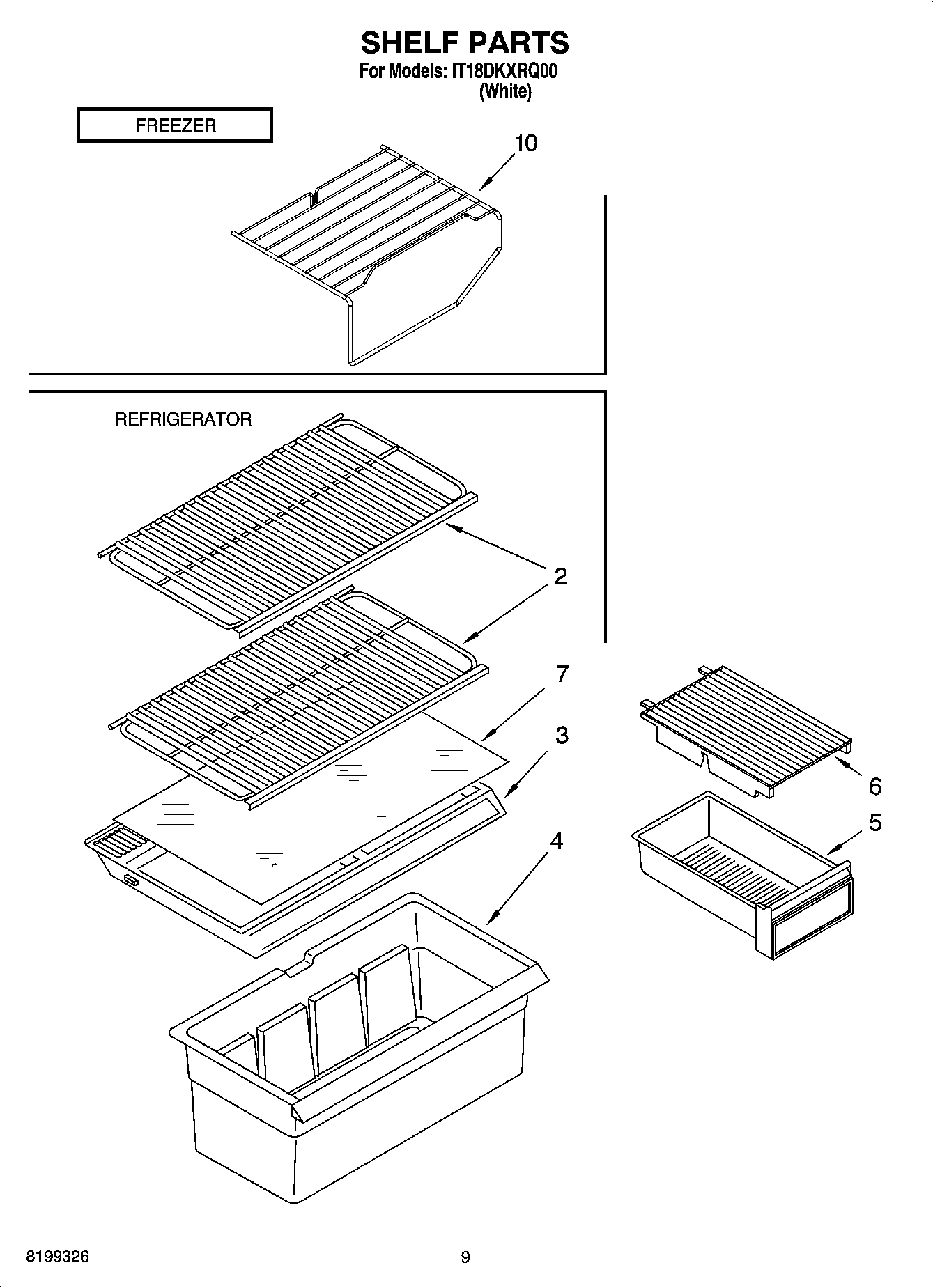 SHELF PARTS
For Models: IT18DKXRQ00
(White)

FREEZER

10

REFRIGERATOR

2

7

3

4

6

5

8199326

9