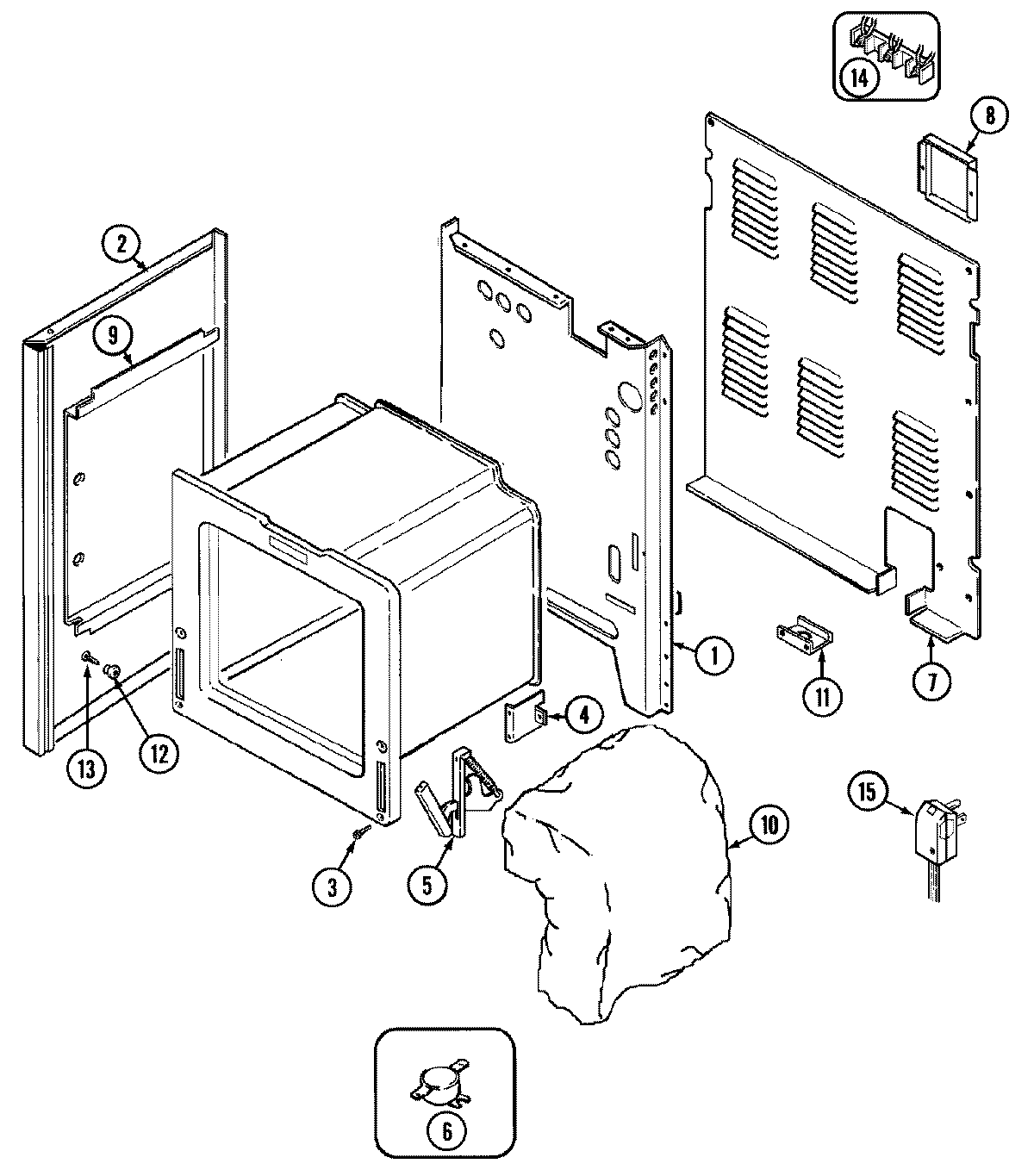 14
8
2
9
1
11
7
4
13
12
10
15
3
5
6