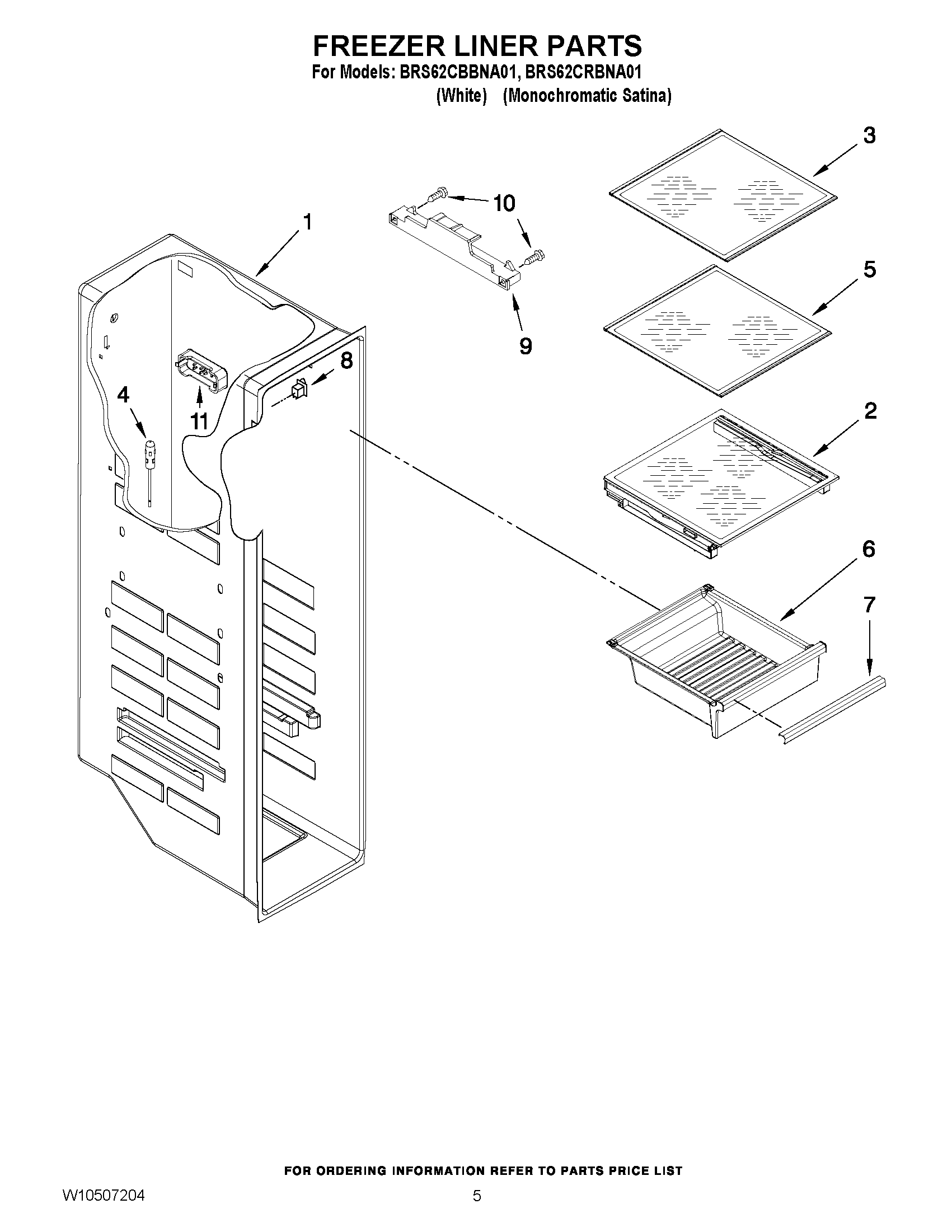 FREEZER LINER PARTS

For Models: BRS62CBBNA01, BRS62CRBNA01
(White) (Monochromatic Satina)

3

10

1

5

9

8

4

11

2

6

7

FOR ORDERING INFORMATION REFER TO PARTS PRICE LIST

W10507204

5