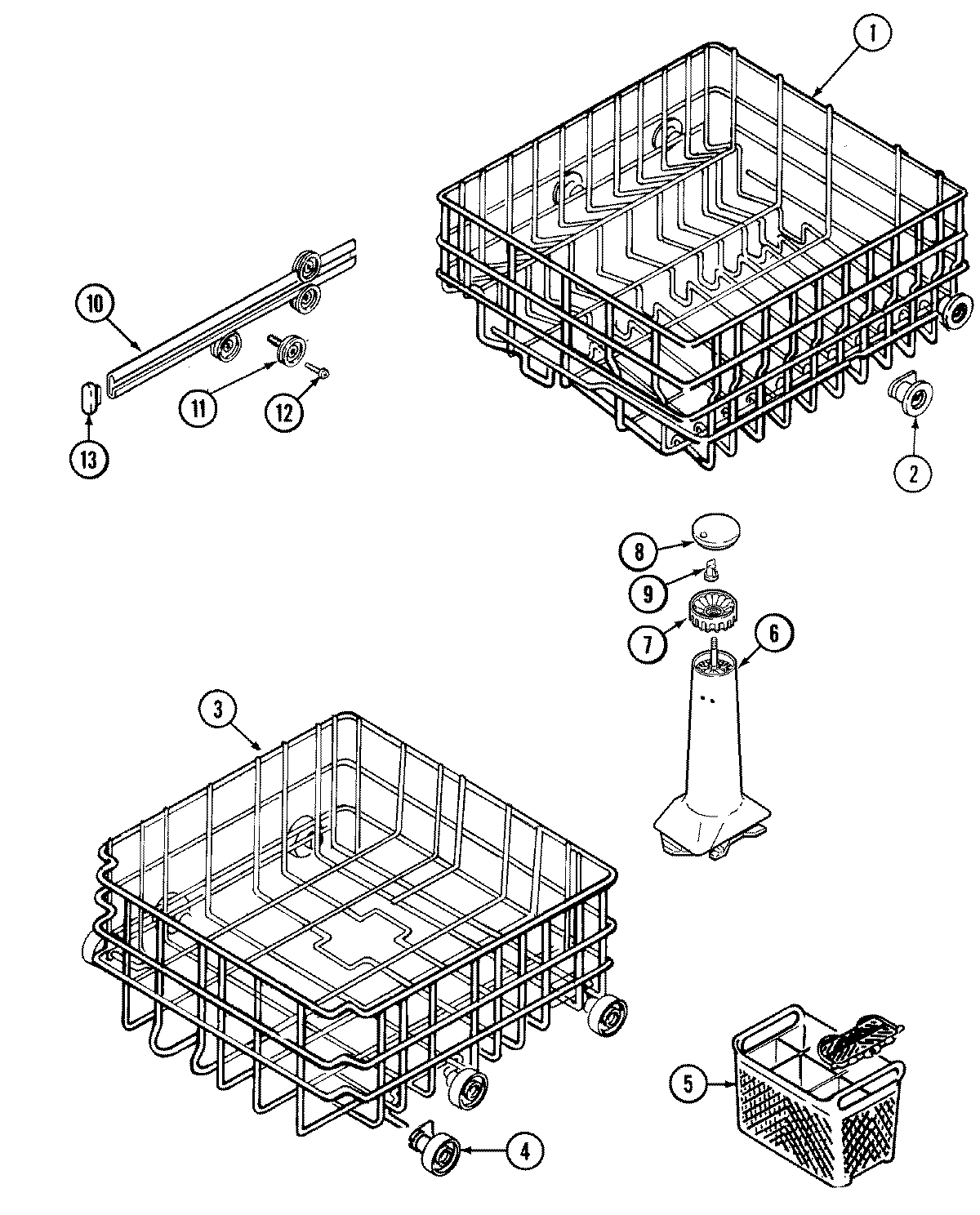 1
10
11
12
13
2
8
9
7
6
3
5
4