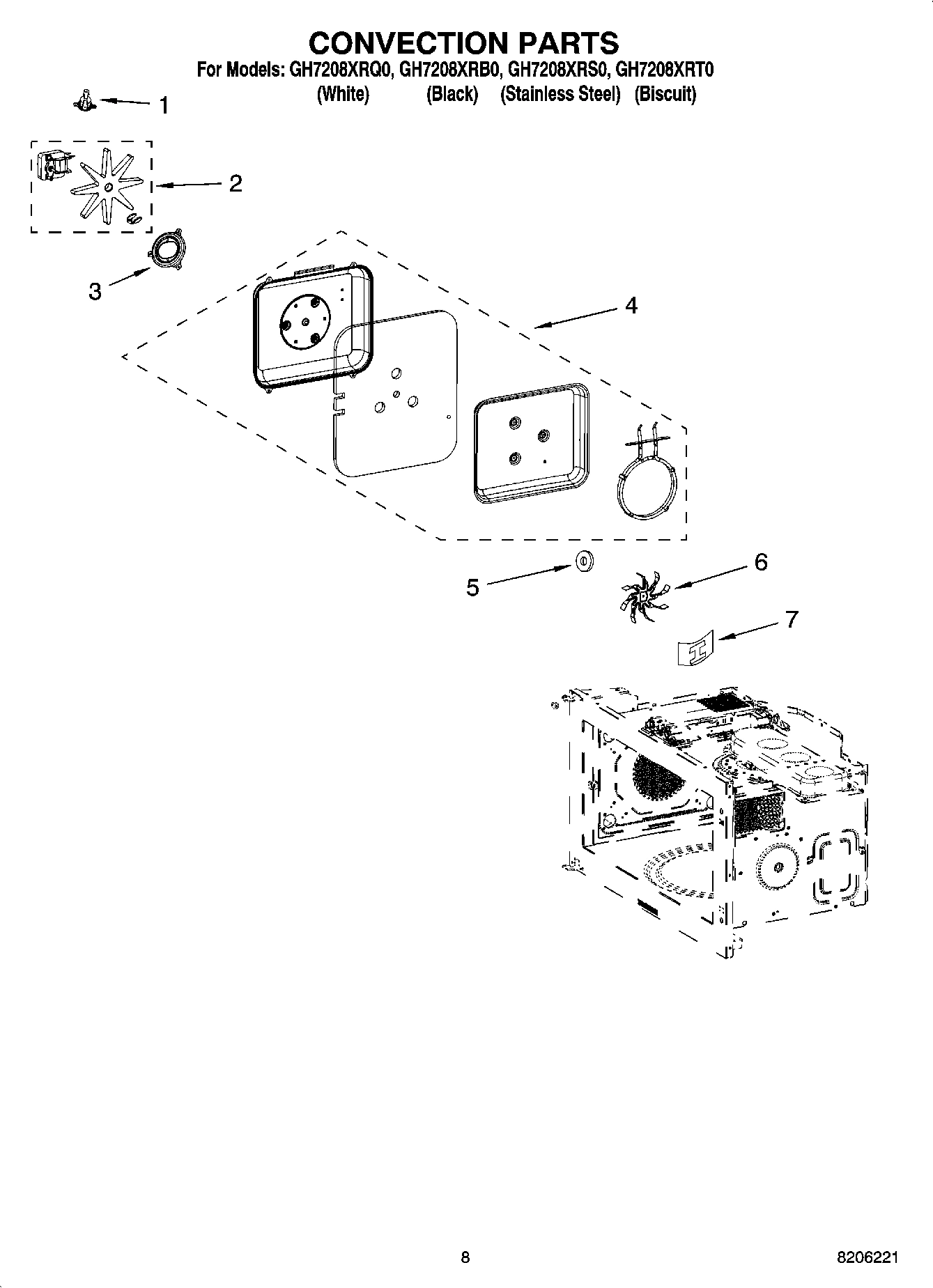 CONVECTION PARTS
For Models: GH7208XRQ0, GH7208XRB0, GH7208XRS0, GH7208XRT0
(White) (Black) (Stainless Steel) (Biscuit)

1

2

3

4

5

6

7

8

8206221