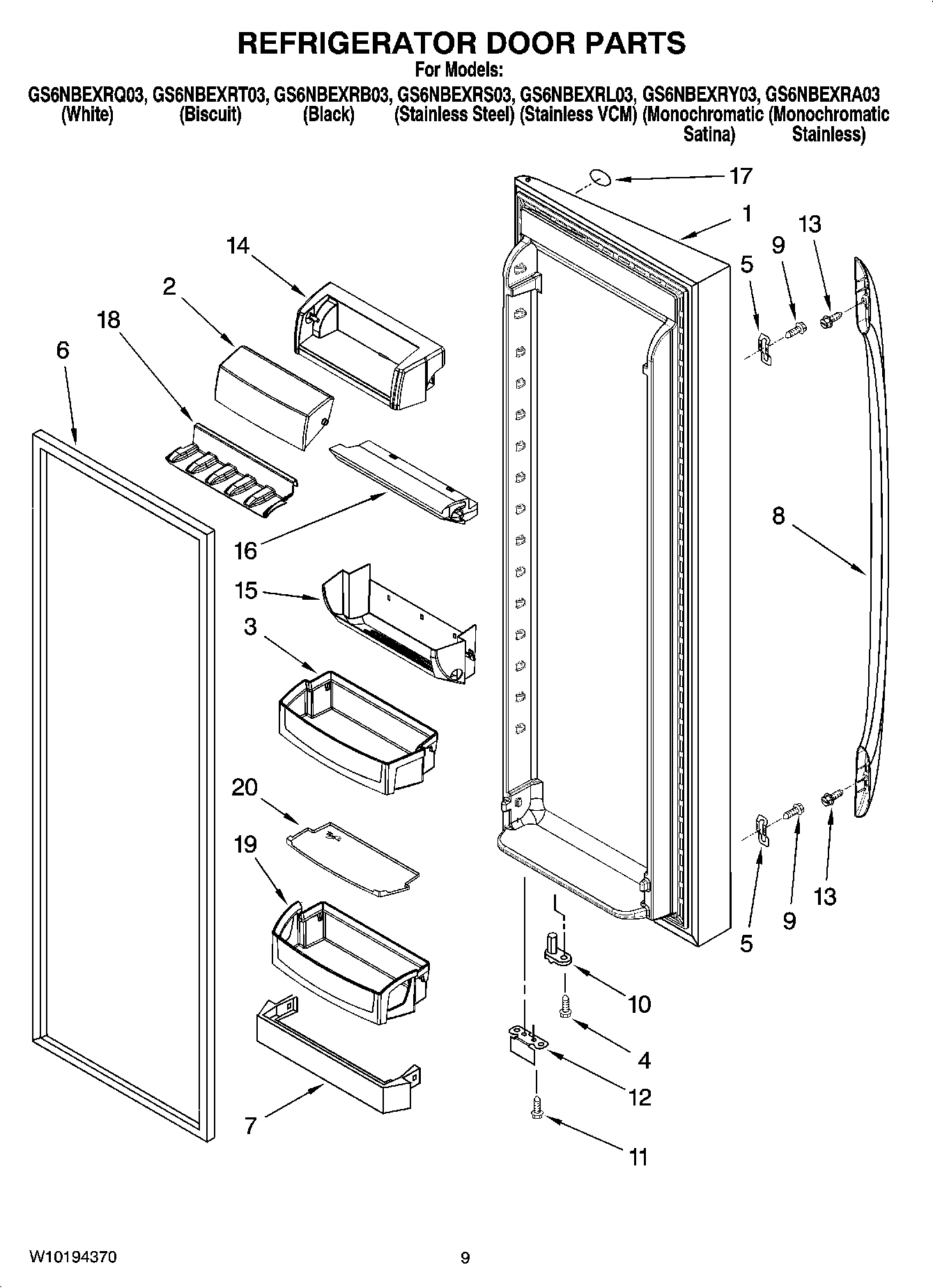 REFRIGERATOR DOOR PARTS
For Models:
GS6NBEXRQ03, GS6NBEXRT03, GS6NBEXRB03, GS6NBEXRS03, GS6NBEXRL03, GS6NBEXRY03, GS6NBEXRA03
(White) (Biscuit) (Black) (Stainless Steel) (Stainless VCM) (Monochromatic Satina) (Monochromatic Stainless)

17
1
13
9
5
14
2
18
6
16
8
15
3
20
19
13
9
5
10
4
12
7
11

W10194370
9