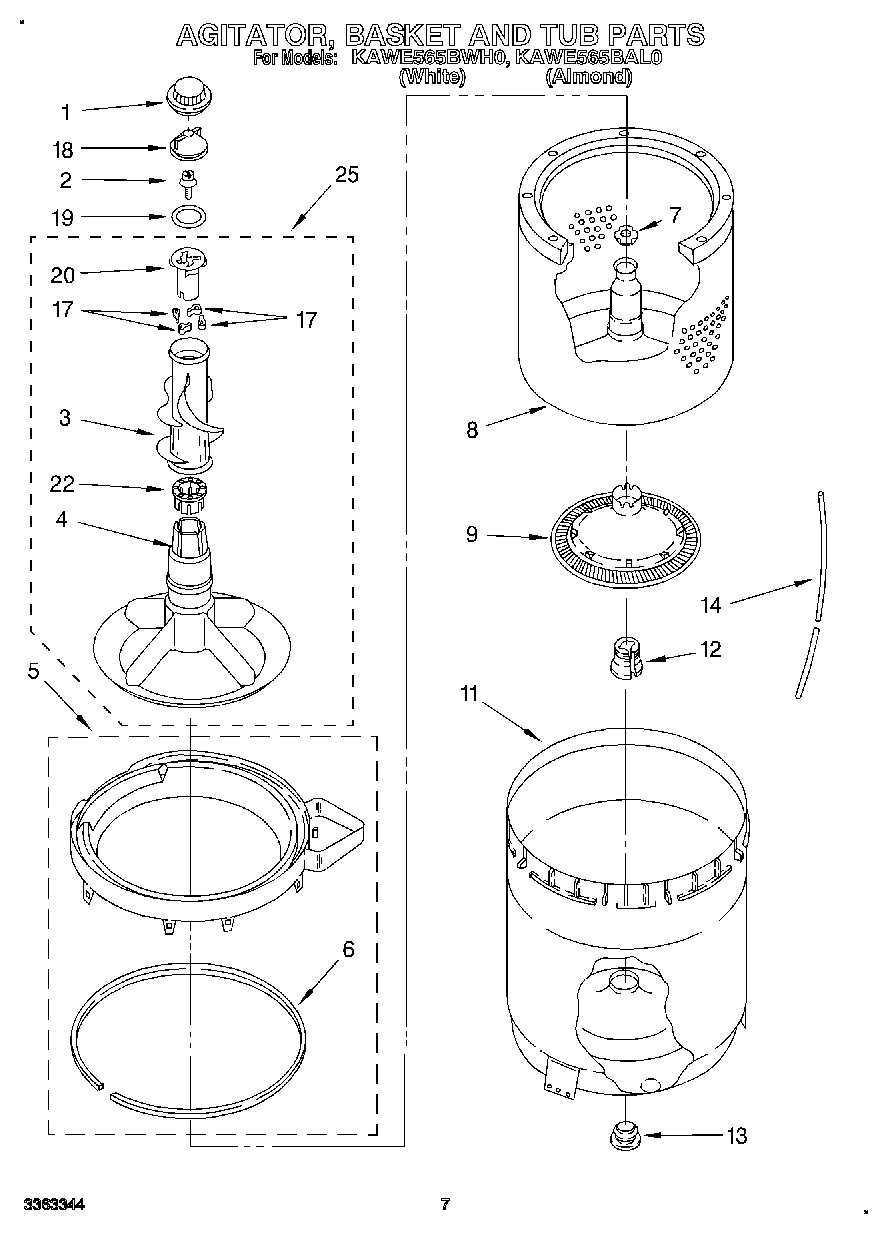 AGITATOR, BASKET AND TUB PARTS
For Models: KAWE565BWH0, KAWE565BAL0
(White) (Almond)

1
18
2
19
25
20
17
17
3
22
4
5
6
7
8
9
14
12
11
13

3363344
7