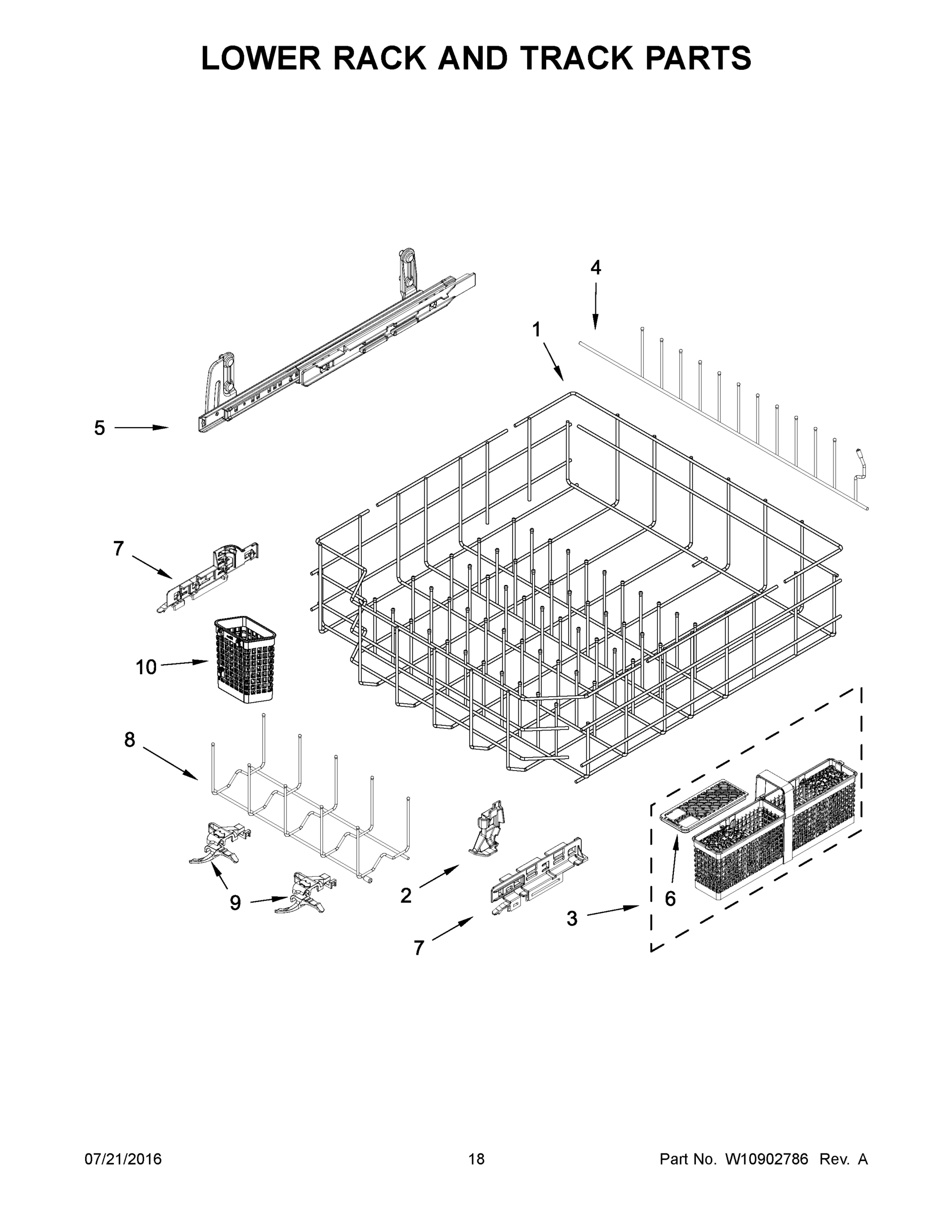 LOWER RACK AND TRACK PARTS

4

1

5

7

10

8

9

2

7

3

6

07/21/2016

18

Part No. W10902786 Rev. A