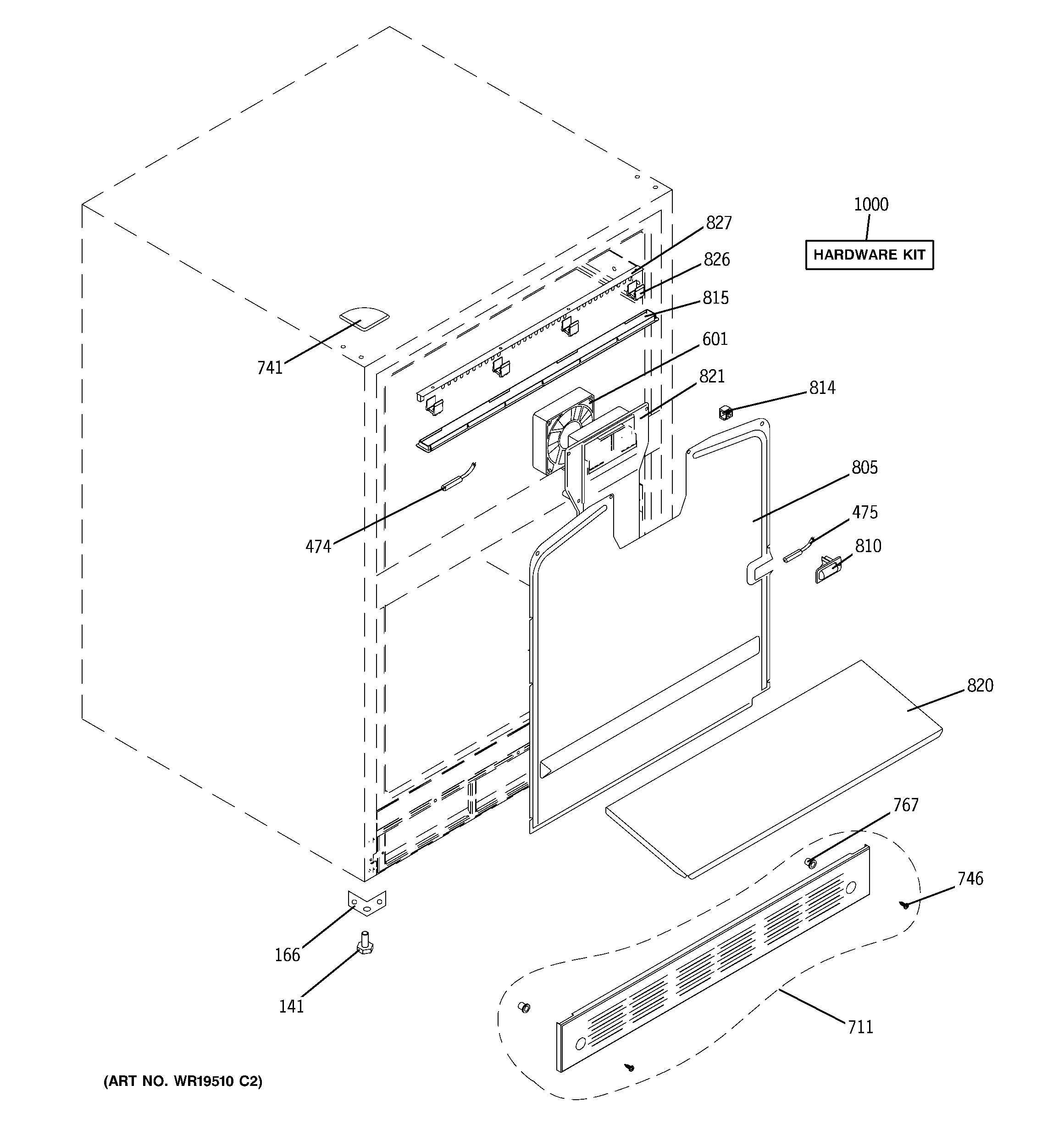 1000
HARDWARE KIT
827
826
815
601
821
814
741
805
475
810
474
820
767
746
166
141
711
(ART NO. WR19510 C2)