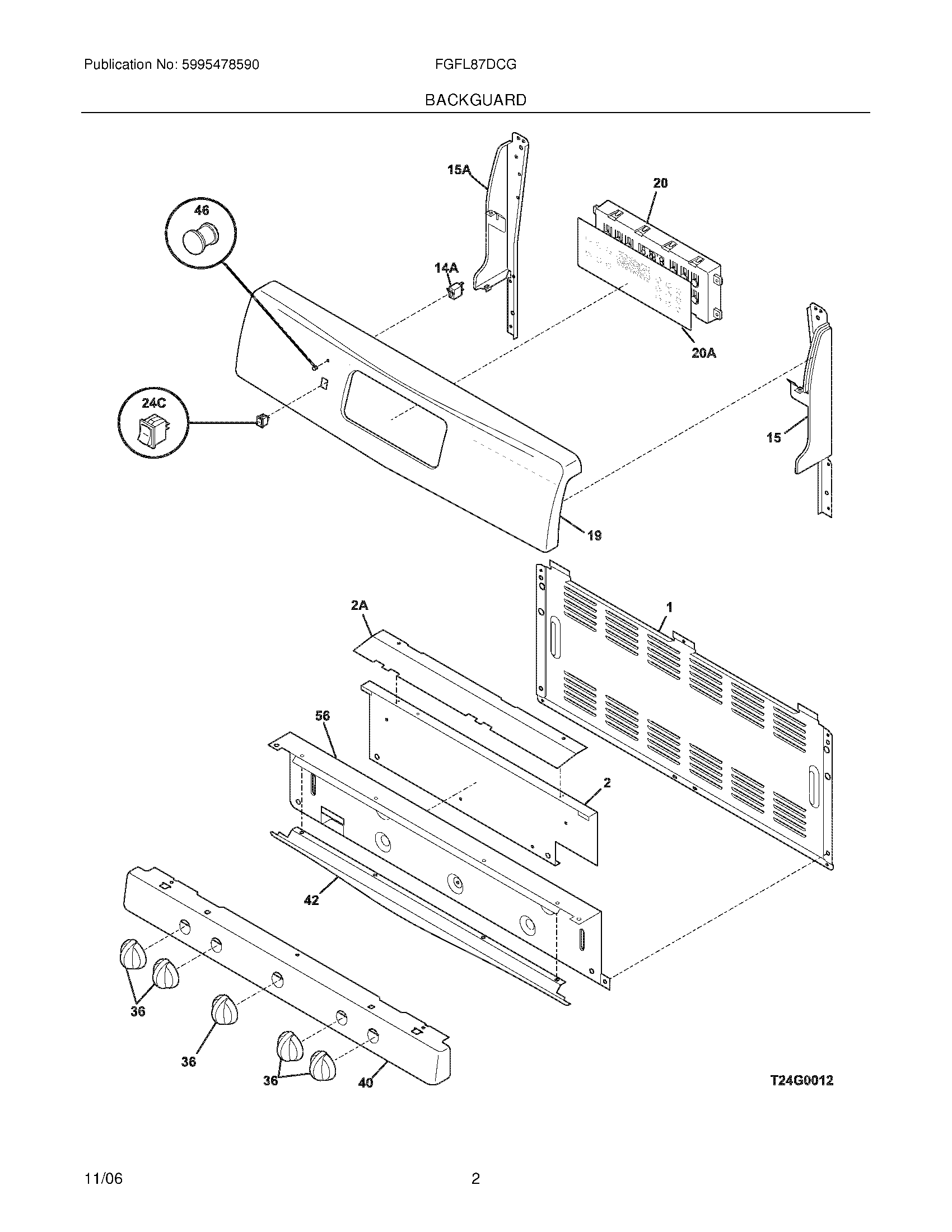 Publication No: 5995478590

FGFL87DCG

BACKGUARD

15A

20

46

14A

20A

24C

15

19

2A

1

56

2

42

36

36

36

40

T24G0012

11/06

2