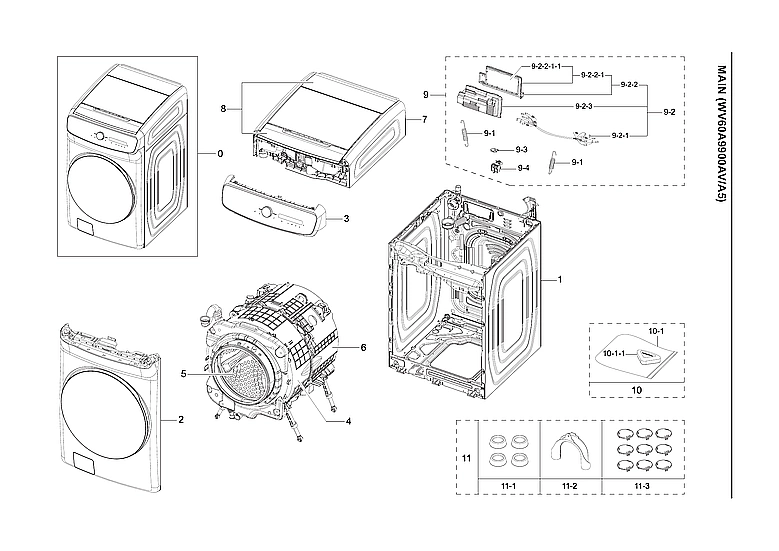 MAIN (WV60A9900AV/A5)

0

8

7

3

9

9-2-2-1-1

9-2-2-1

9-2-2

9-2-3

9-2

9-1

9-2-1

9-3

9-4

9-1

1

6

5

4

2

10-1

10-1-1

10

11

11-1

11-2

11-3